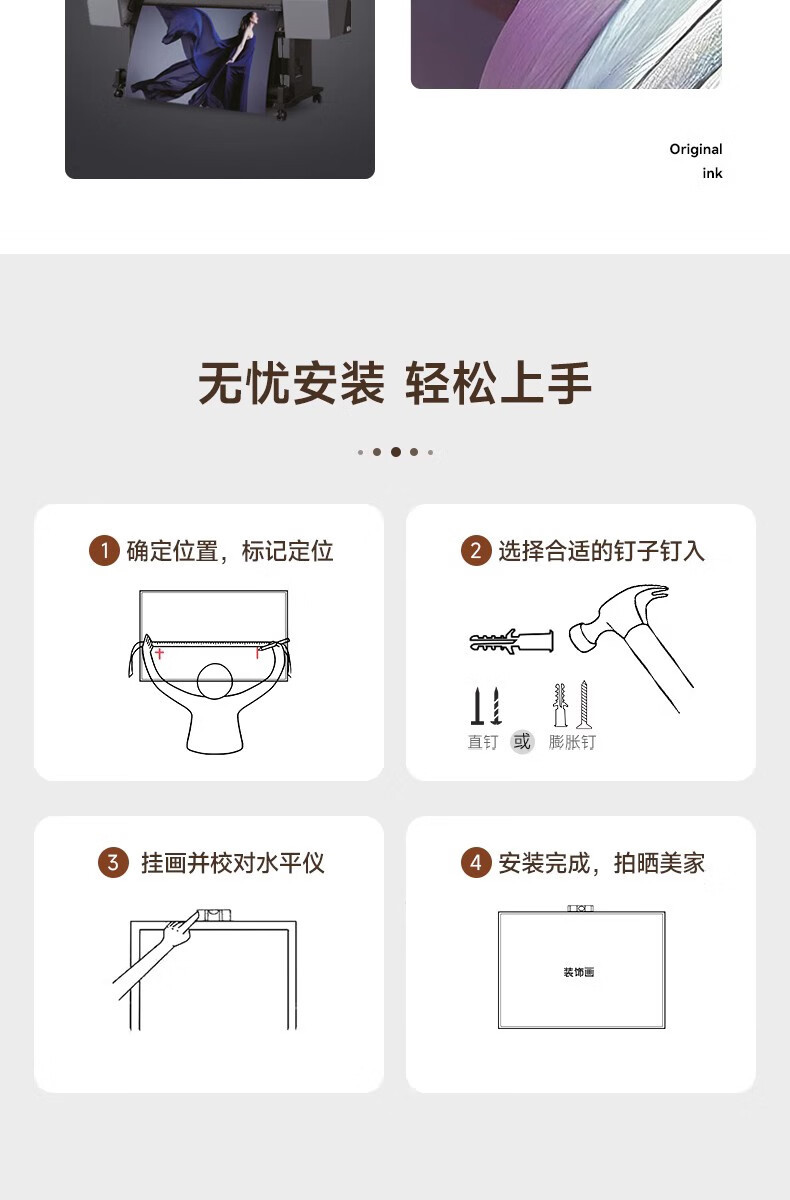 Original
ink

无忧安装 轻松上手

1 确定位置，标记定位

2 选择合适的钉子钉入

直钉 或 膨胀钉

3 挂画并校对水平仪

4 安装完成，拍晒美家

装饰画