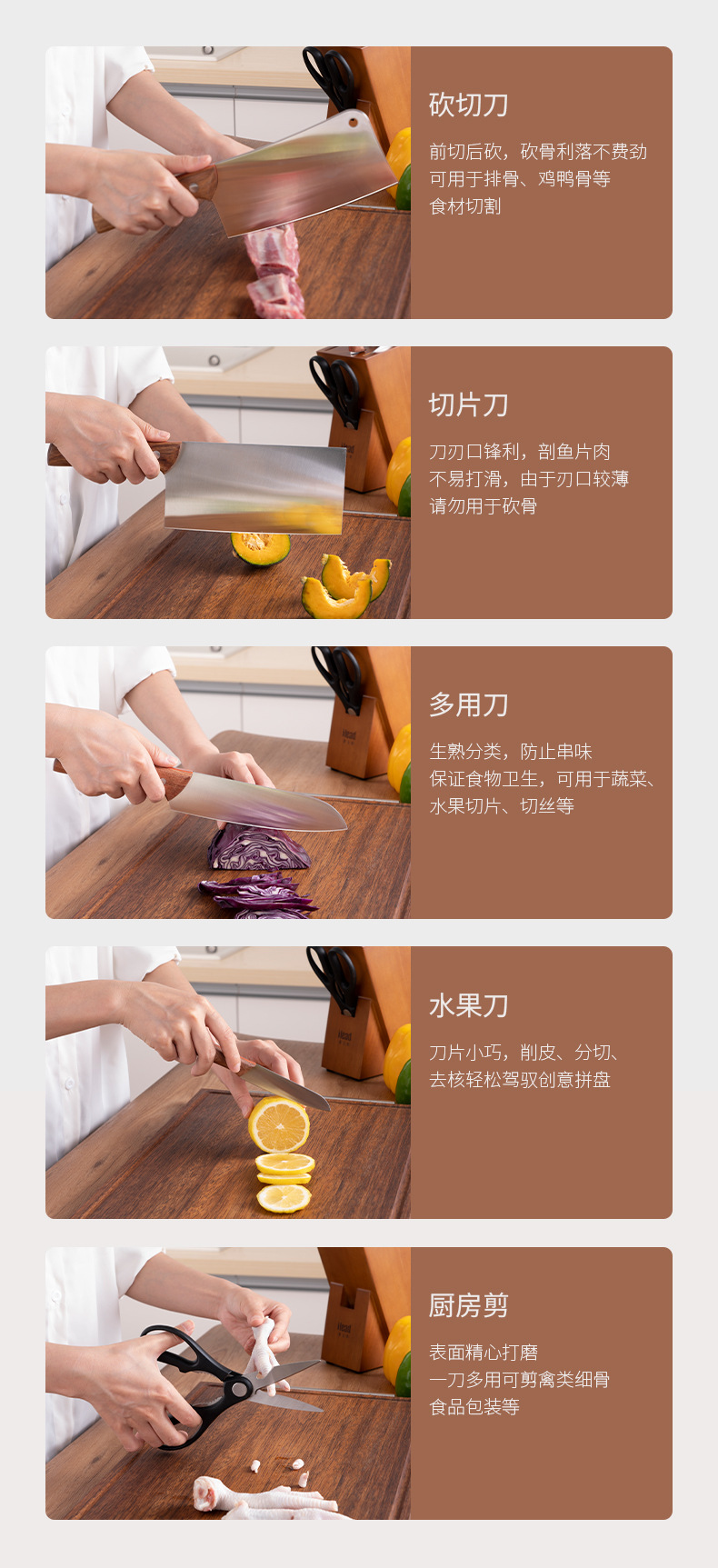 砍切刀

前切后砍，砍骨利落不费劲
可用于排骨、鸡鸭骨等
食材切割

切片刀

刀刃口锋利，剖鱼片肉
不易打滑，由于刃口较薄
请勿用于砍骨

多用刀

生熟分类，防止串味
保证食物卫生，可用于蔬菜、
水果切片、切丝等

水果刀

刀片小巧，削皮、分切、
去核轻松驾驭创意拼盘

厨房剪

表面精心打磨
一刀多用可剪禽类细骨
食品包装等