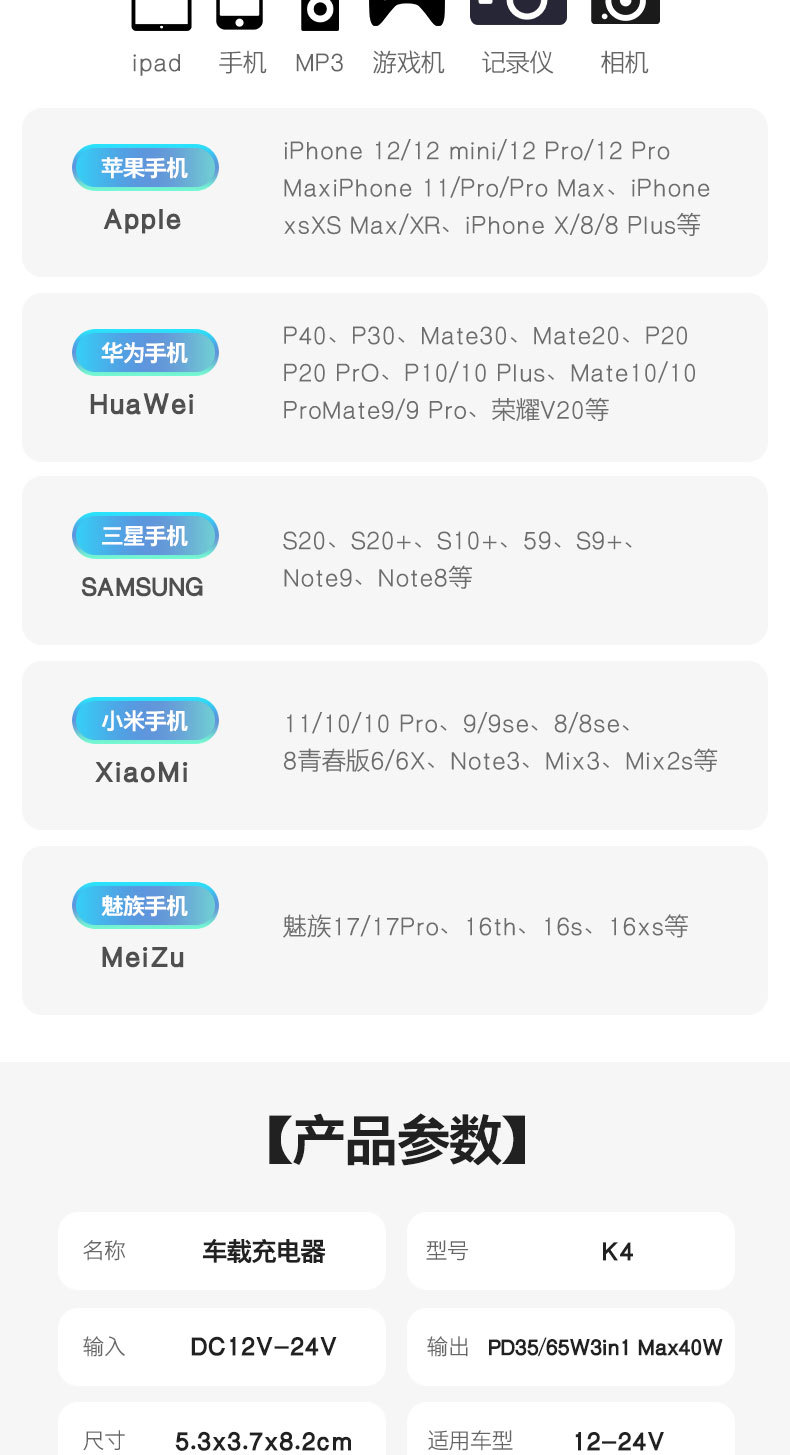 ipad 手机 MP3 游戏机 记录仪 相机

苹果手机
Apple

iPhone 12/12 mini/12 Pro/12 Pro MaxiPhone 11/Pro/Pro Max、iPhone xsXS Max/XR、iPhone X/8/8 Plus等

华为手机
HuaWei

P40、P30、Mate30、Mate20、P20 P20 PrO、P10/10 Plus、Mate10/10 ProMate9/9 Pro、荣耀V20等

三星手机
SAMSUNG

S20、S20+、S10+、59、S9+、Note9、Note8等

小米手机
XiaoMi

11/10/10 Pro、9/9se、8/8se、8青春版6/6X、Note3、Mix3、Mix2s等

魅族手机
MeiZu

魅族17/17Pro、16th、16s、16xs等

【产品参数】

名称 车载充电器
型号 K4
输入 DC12V-24V
输出 PD35/65W3in1 Max40W
尺寸 5.3x3.7x8.2cm
适用车型 12-24V