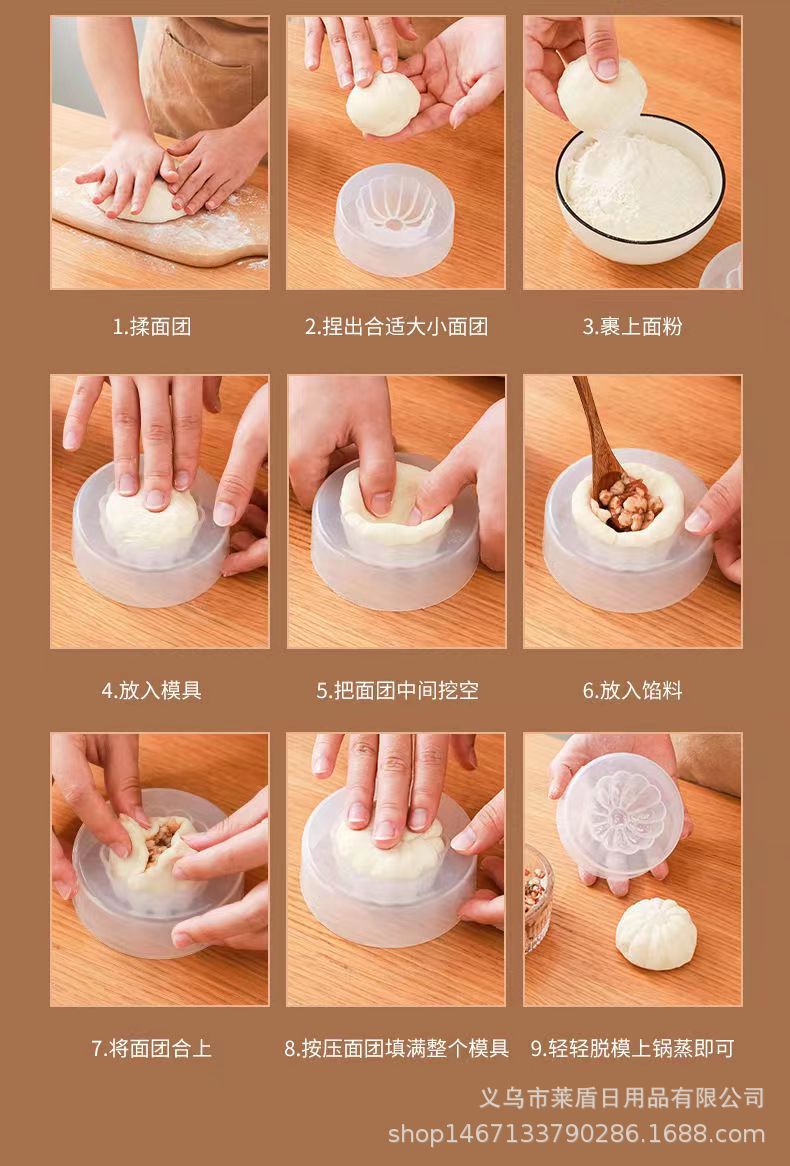 1.揉面团

2.捏出合适大小面团

3.裹上面粉

4.放入模具

5.把面团中间挖空

6.放入馅料

7.将面团合上

8.按压面团填满整个模具

9.轻轻脱模上锅蒸即可

义乌市莱盾日用品有限公司
shop1467133790286.1688.com