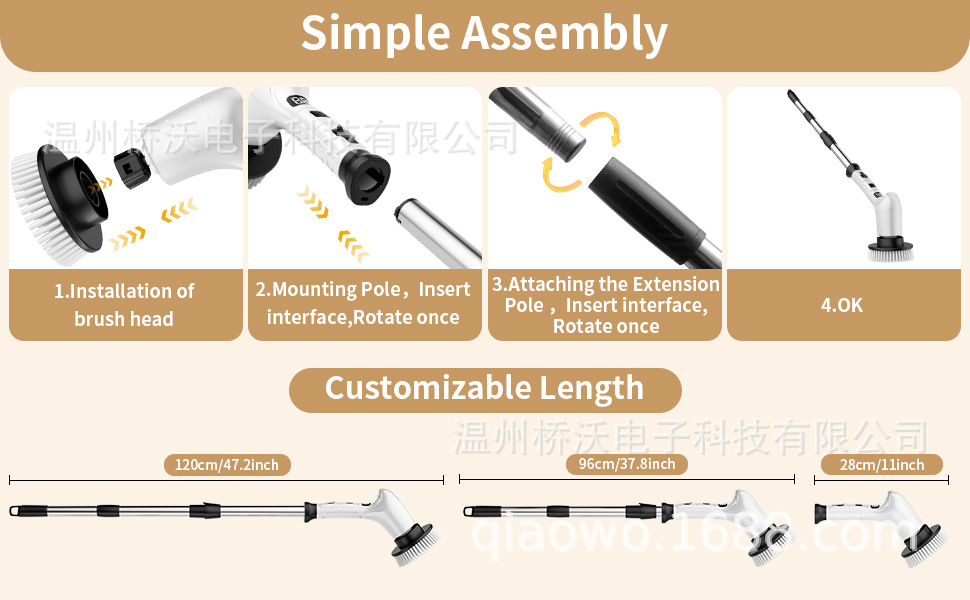 Simple Assembly

温州桥沃电子科技有限公司

1.Installation of brush head

2.Mounting Pole，Insert interface,Rotate once

3.Attaching the Extension Pole，Insert interface, Rotate once

4.OK

Customizable Length

温州桥沃电子科技有限公司

120cm/47.2inch

96cm/37.8inch

28cm/11inch

qiaowo.1688.com