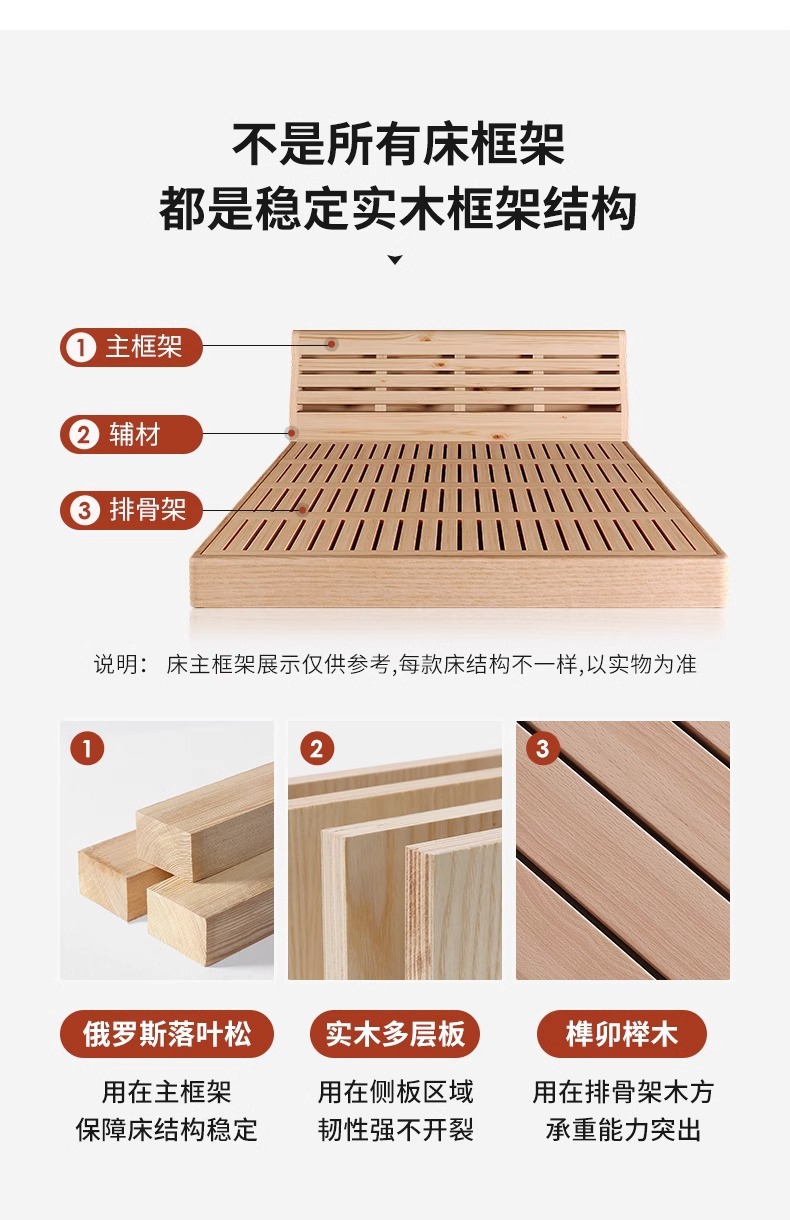 不是所有床框架
都是稳定实木框架结构

1 主框架
2 辅材
3 排骨架

说明： 床主框架展示仅供参考,每款床结构不一样,以实物为准

1
2
3

俄罗斯落叶松
用在主框架
保障床结构稳定

实木多层板
用在侧板区域
韧性强不开裂

榫卯榉木
用在排骨架木方
承重能力突出