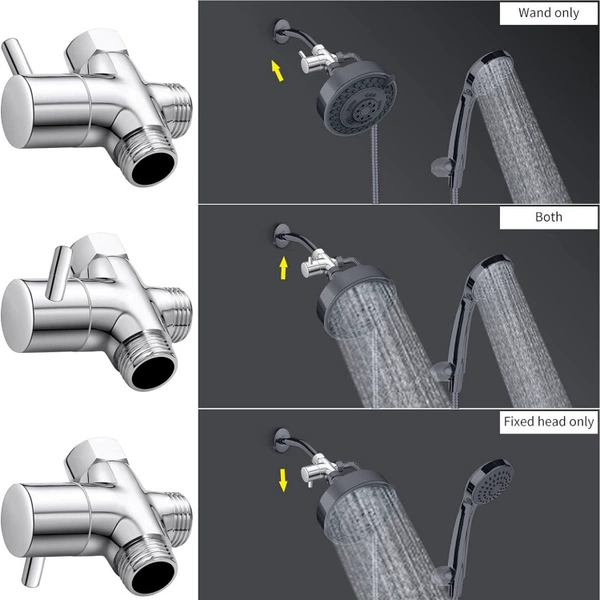 Wand only

Both

Fixed head only