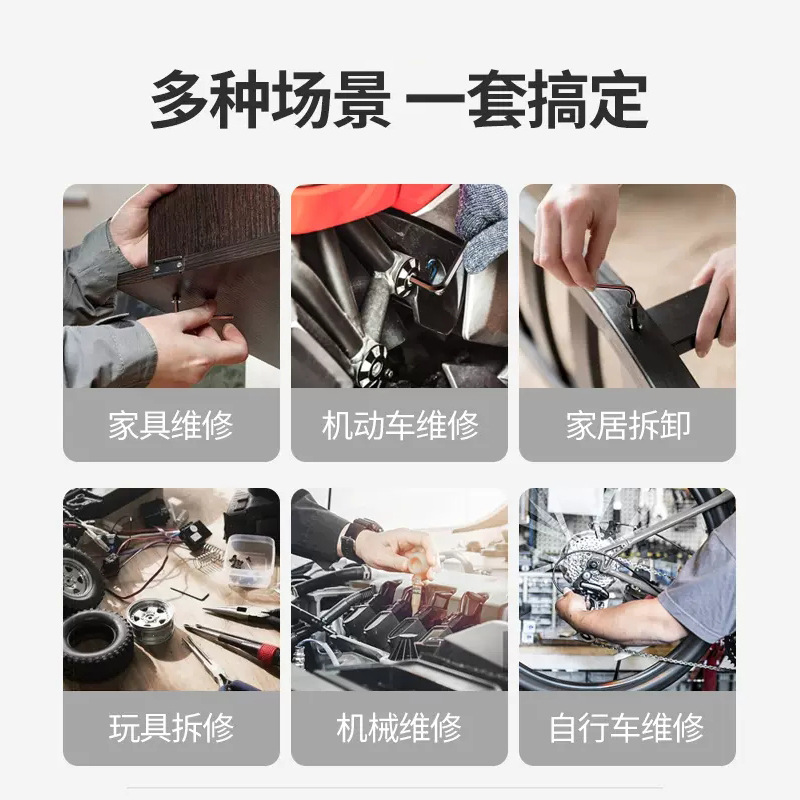 多种场景 一套搞定

家具维修

机动车维修

家居拆卸

玩具拆修

机械维修

自行车维修