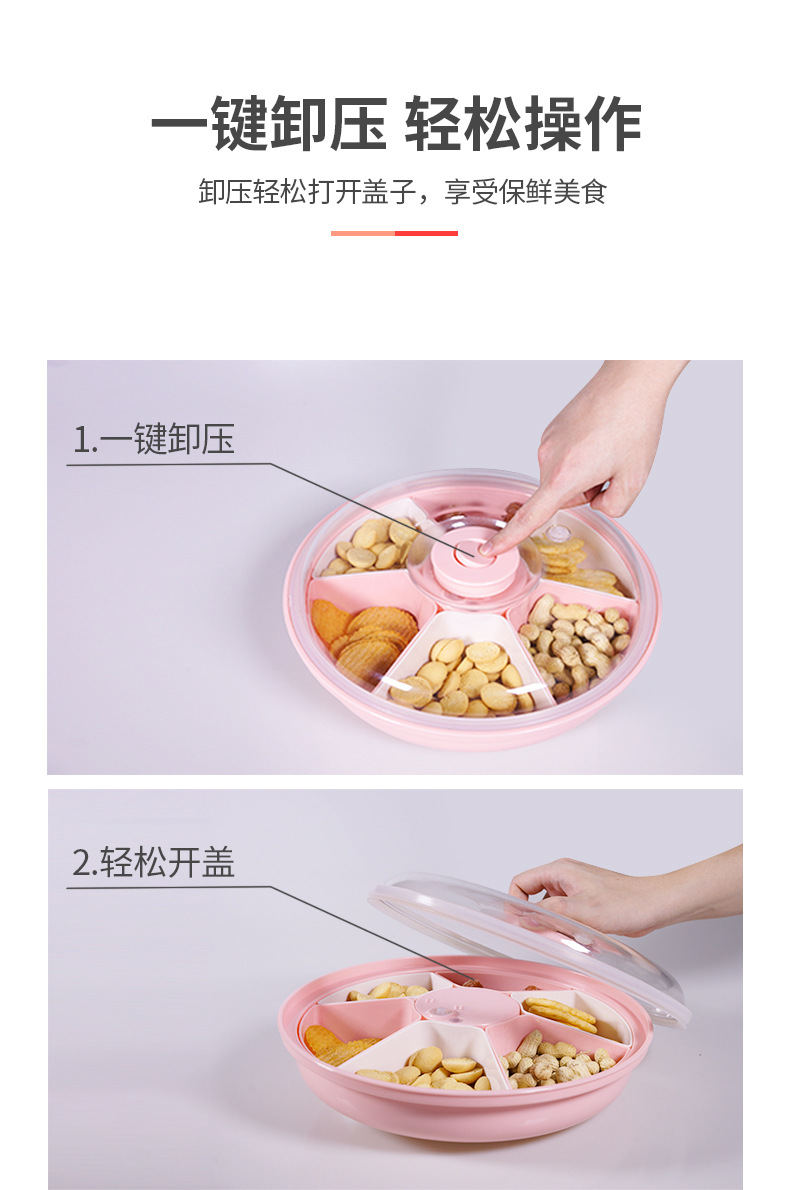 一键卸压 轻松操作

卸压轻松打开盖子，享受保鲜美食

1.一键卸压

2.轻松开盖