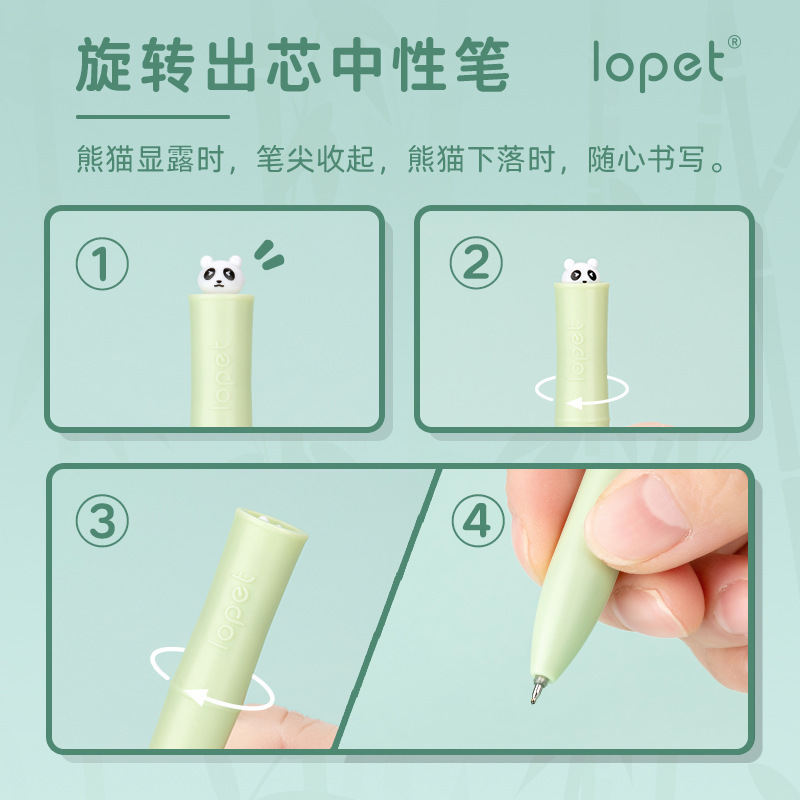 旋转出芯中性笔

lopet®

熊猫显露时，笔尖收起，熊猫下落时，随心书写。

①

lopet

②

lopet

③

lopet

④