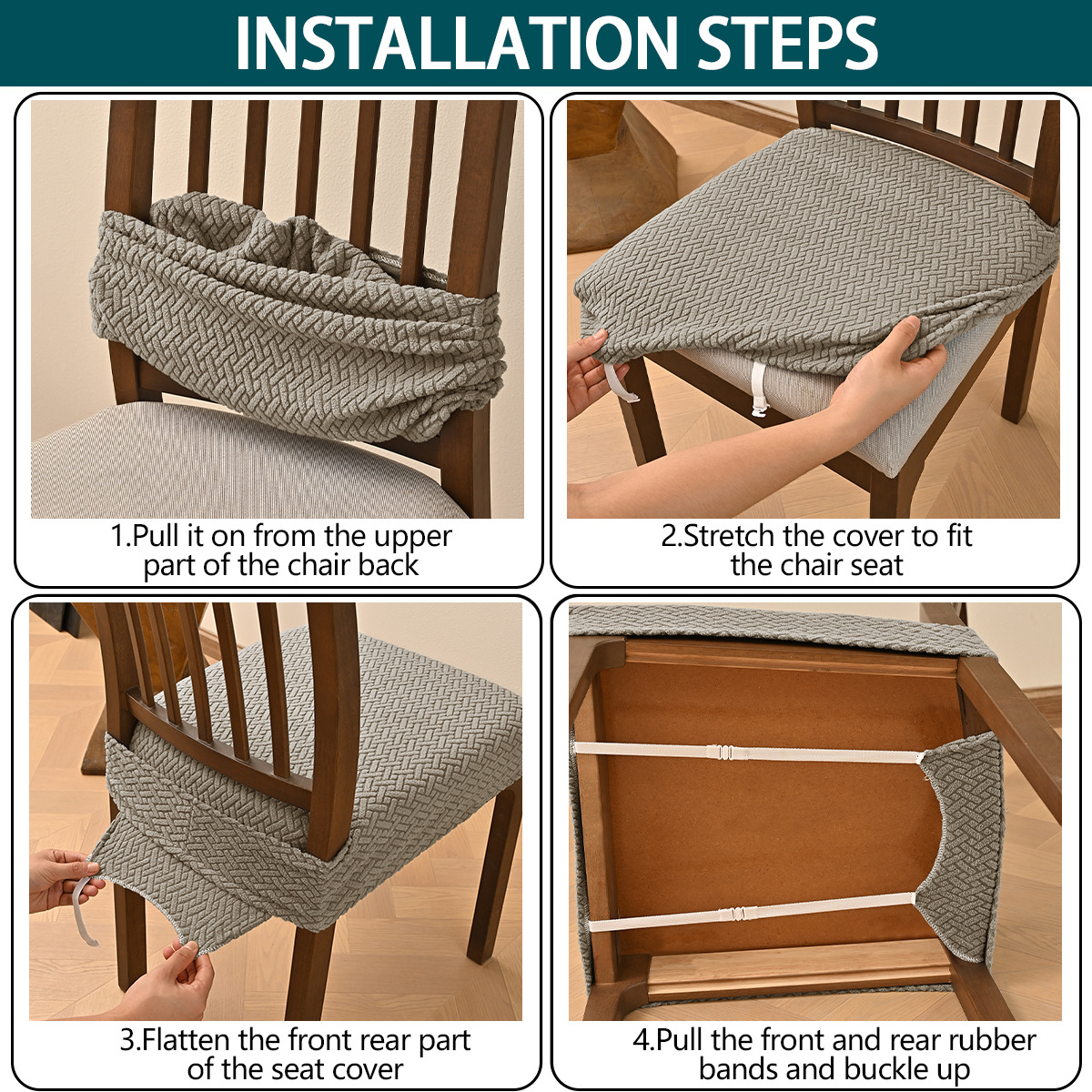 INSTALLATION STEPS

1.Pull it on from the upper part of the chair back

2.Stretch the cover to fit the chair seat

3.Flatten the front rear part of the seat cover

4.Pull the front and rear rubber bands and buckle up