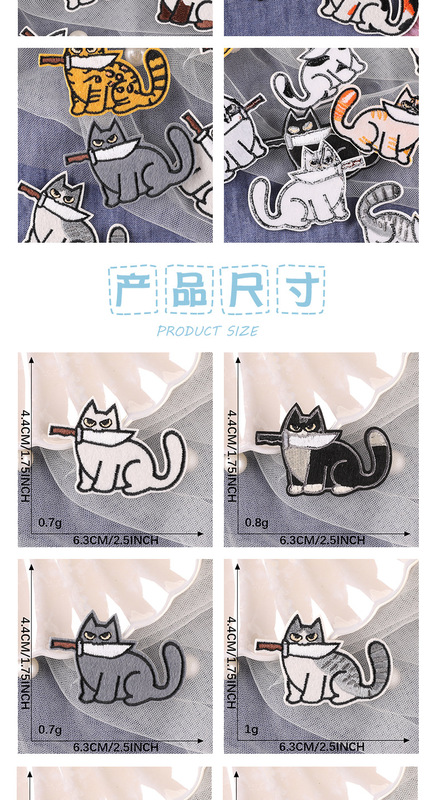 产品尺寸

PRODUCT SIZE

4.4CM/1.75INCH

0.7g

6.3CM/2.5INCH

4.4CM/1.75INCH

0.8g

6.3CM/2.5INCH

4.4CM/1.75INCH

0.7g

6.3CM/2.5INCH

4.4CM/1.75INCH

1g

6.3CM/2.5INCH