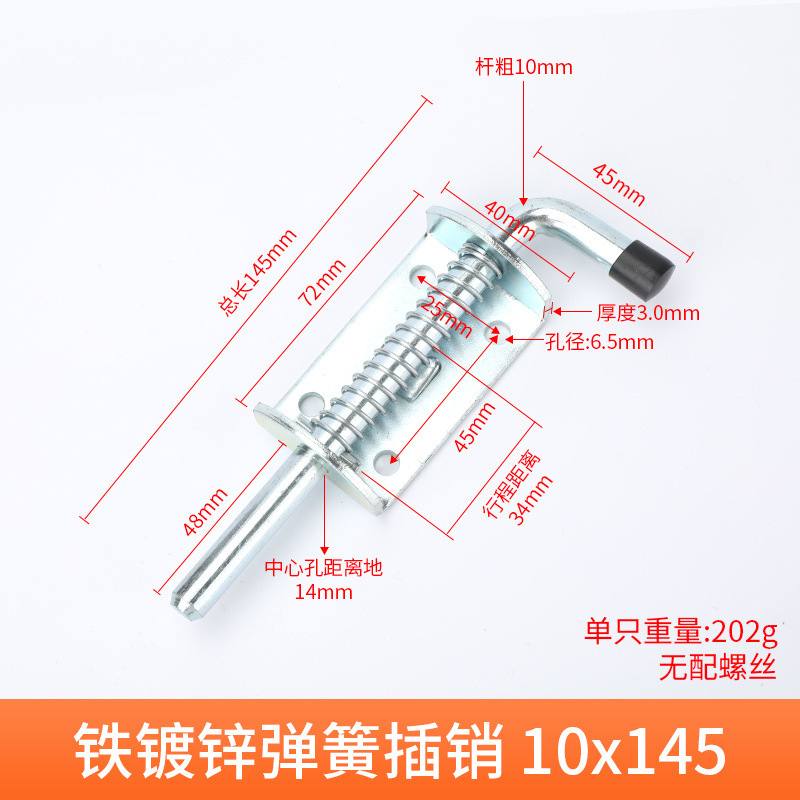 杆粗10mm

45mm

40mm

总长145mm

72mm

25mm

厚度3.0mm

孔径:6.5mm

45mm

行程距离 34mm

48mm

中心孔距离地 14mm

单只重量:202g
无配螺丝

铁镀锌弹簧插销 10x145