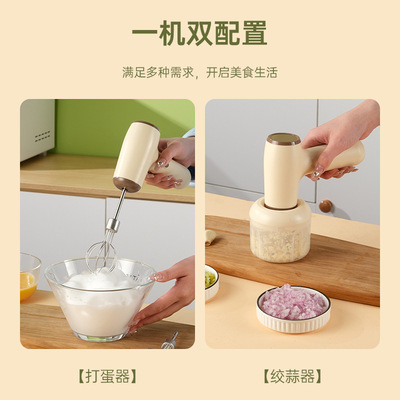 一机双配置

满足多种需求，开启美食生活

【打蛋器】

【绞蒜器】