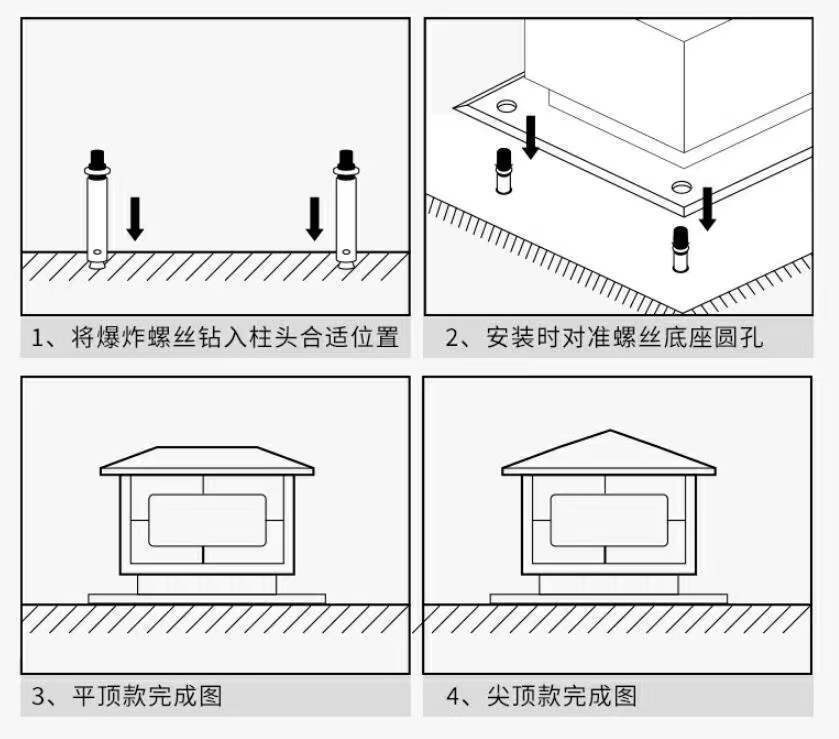 1、将爆炸螺丝钻入柱头合适位置

2、安装时对准螺丝底座圆孔

3、平顶款完成图

4、尖顶款完成图