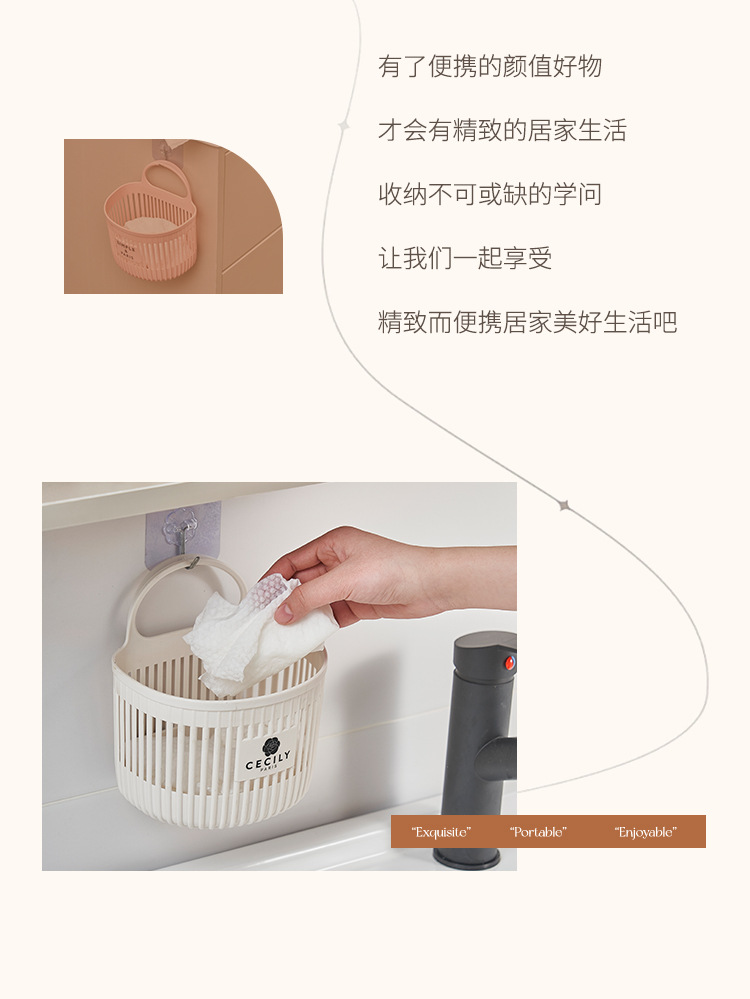 有了便携的颜值好物

才会有精致的居家生活

收纳不可或缺的学问

让我们一起享受

精致而便携居家美好生活吧

CECILY
PARIS

"Exquisite" "Portable" "Enjoyable"