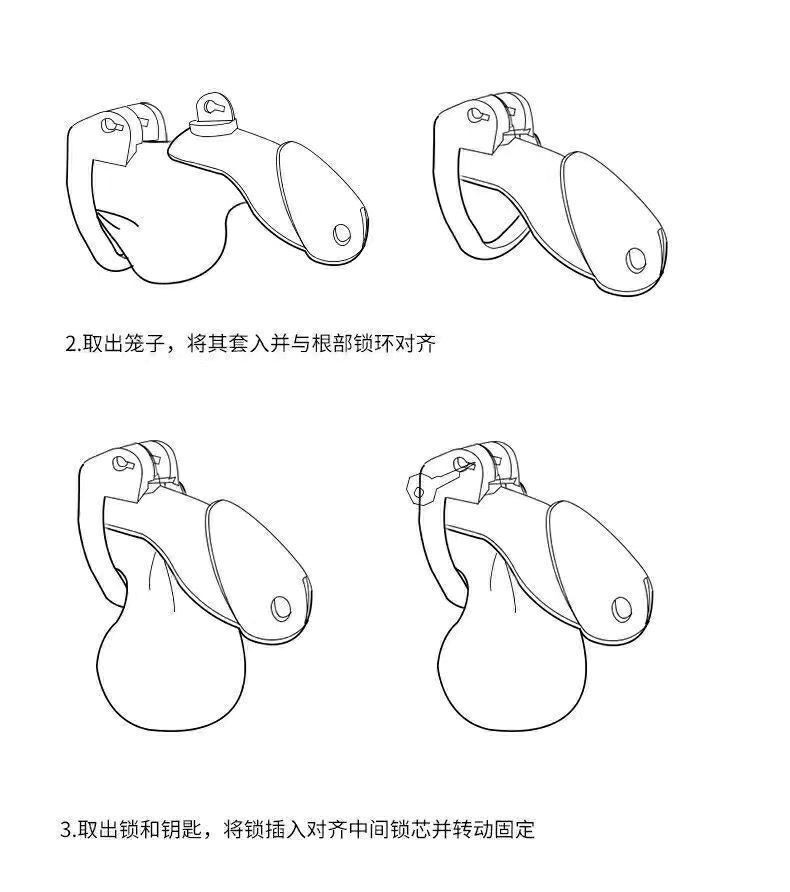 2.取出笼子，将其套入并与根部锁环对齐

3.取出锁和钥匙，将锁插入对齐中间锁芯并转动固定