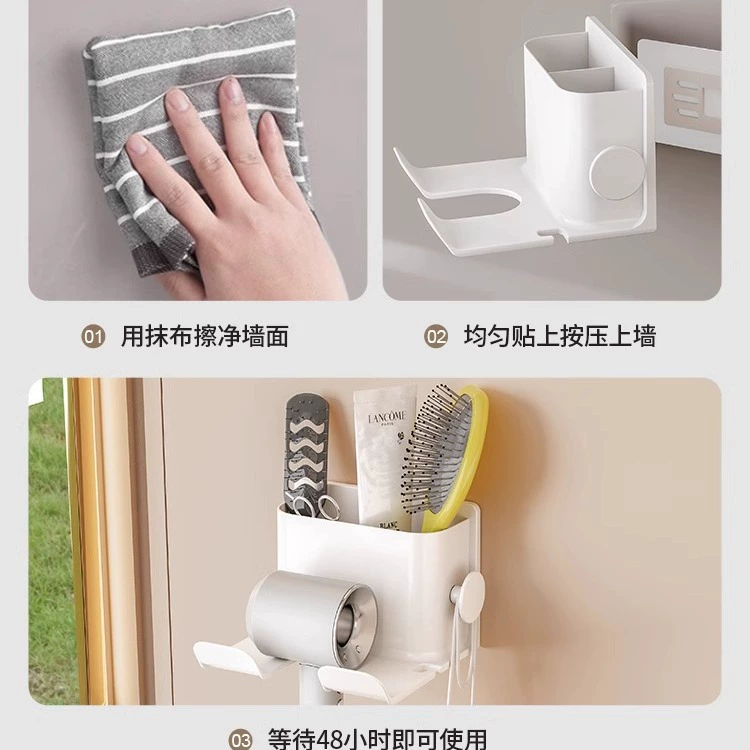 01 用抹布擦净墙面

02 均匀贴上按压上墙

LANCÔME
PARIS
BLANC

03 等待48小时即可使用