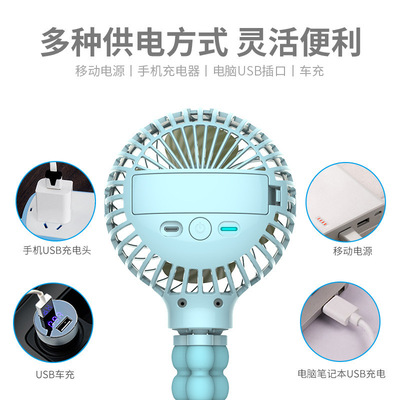 多种供电方式 灵活便利

移动电源 | 手机充电器 | 电脑USB插口 | 车充

手机USB充电头

移动电源

USB车充

电脑笔记本USB充电