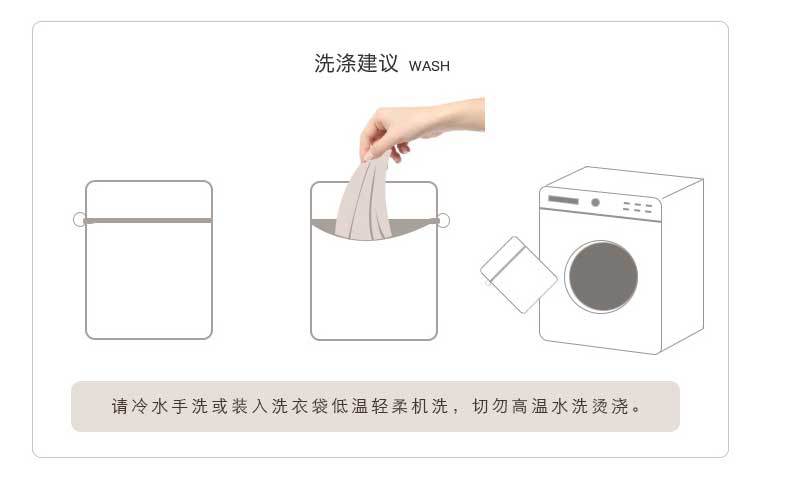 洗涤建议 WASH

请冷水手洗或装入洗衣袋低温轻柔机洗，切勿高温水洗烫浇。