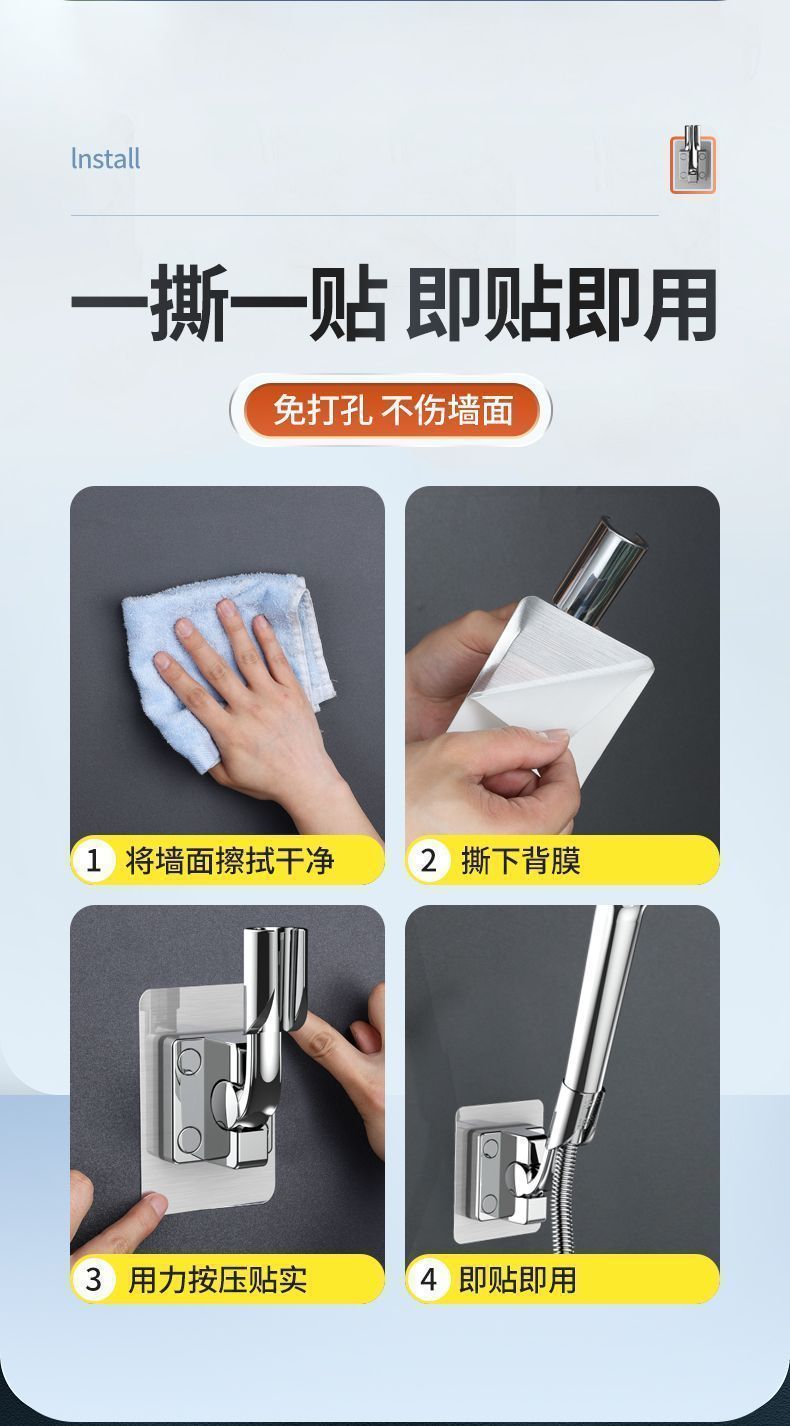 lnstall

一撕一贴 即贴即用

免打孔 不伤墙面

1 将墙面擦拭干净

2 撕下背膜

3 用力按压贴实

4 即贴即用