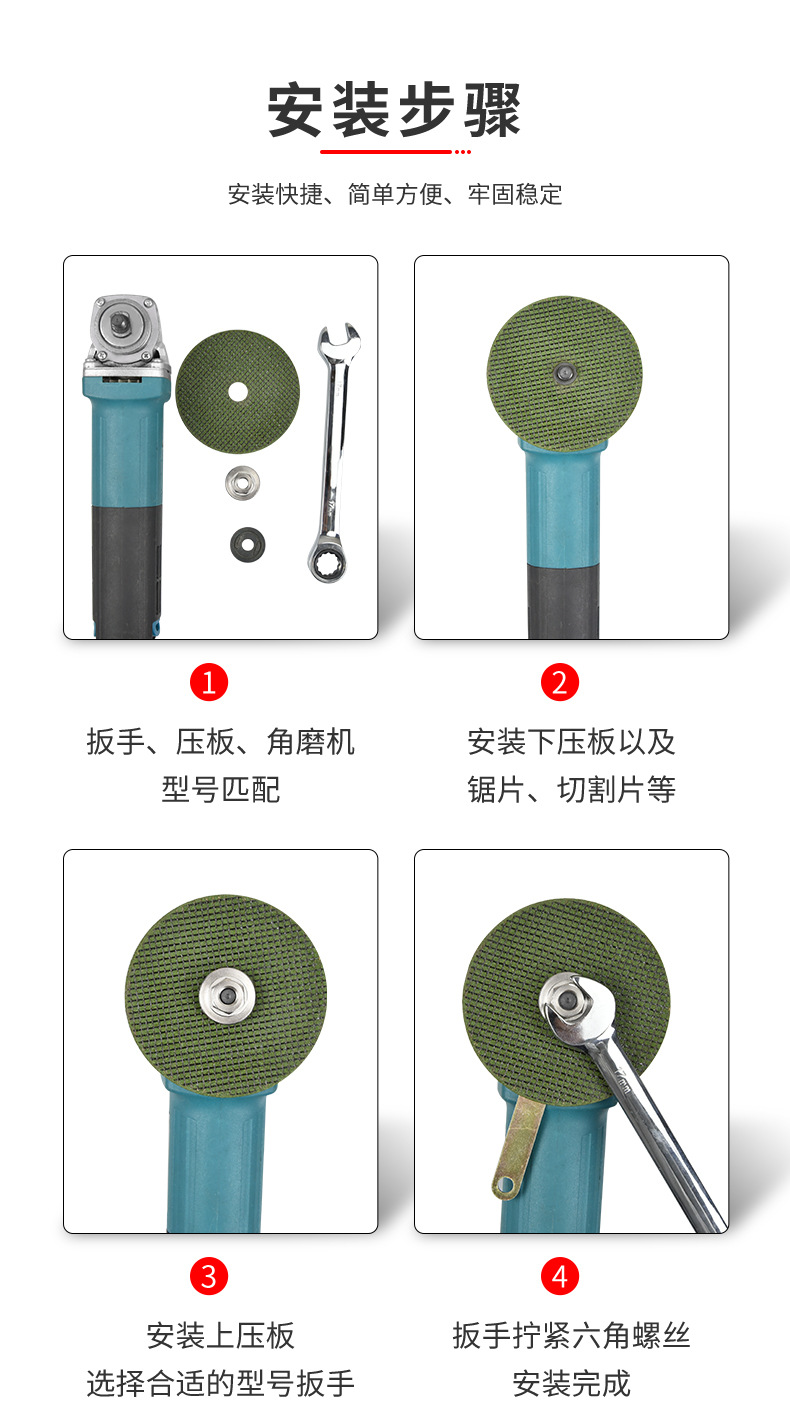 安装步骤

安装快捷、简单方便、牢固稳定

1
扳手、压板、角磨机
型号匹配

2
安装下压板以及
锯片、切割片等

3
安装上压板
选择合适的型号扳手

4
扳手拧紧六角螺丝
安装完成