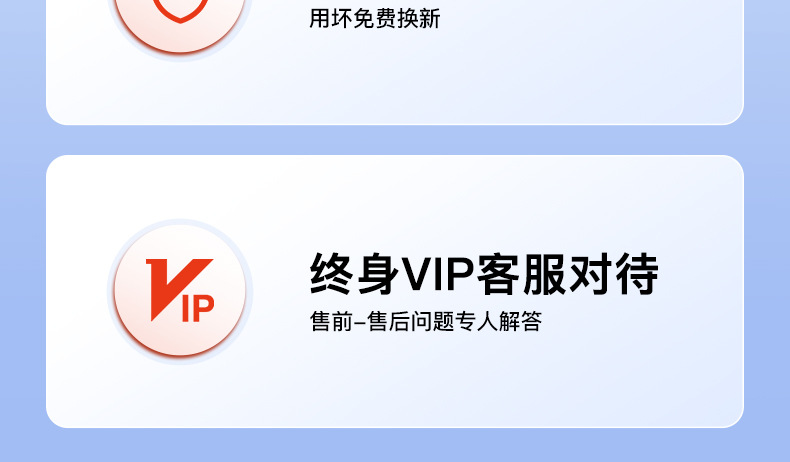 用坏免费换新

VIP

终身VIP客服对待

售前-售后问题专人解答