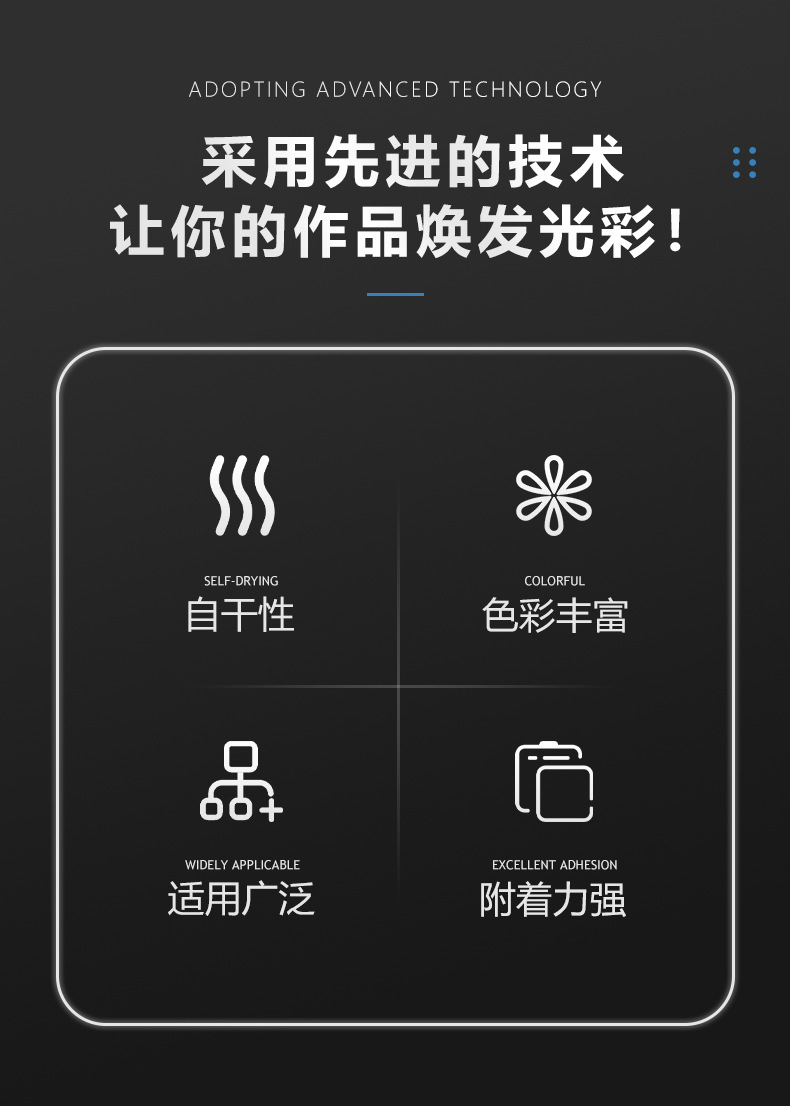 ADOPTING ADVANCED TECHNOLOGY

采用先进的技术
让你的作品焕发光彩！

SELF-DRYING
自干性

COLORFUL
色彩丰富

WIDELY APPLICABLE
适用广泛

EXCELLENT ADHESION
附着力强