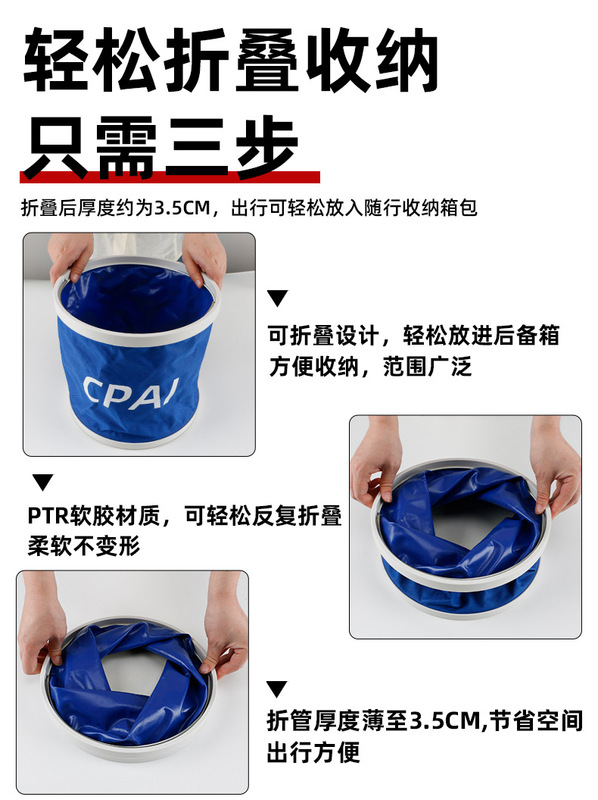 轻松折叠收纳
只需三步

折叠后厚度约为3.5CM，出行可轻松放入随行收纳箱包

CPAI

▼
可折叠设计，轻松放进后备箱
方便收纳，范围广泛

▼
PTR软胶材质，可轻松反复折叠
柔软不变形

▼
折管厚度薄至3.5CM,节省空间
出行方便