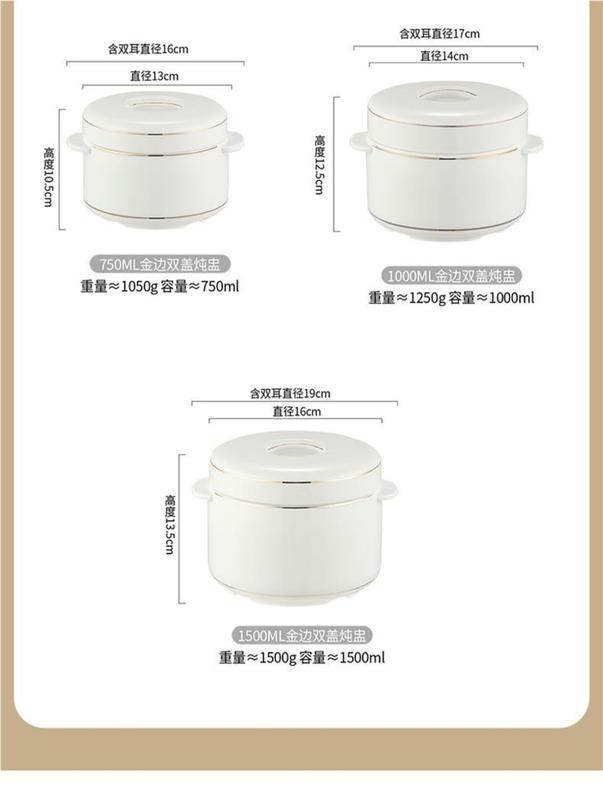 含双耳直径16cm

直径13cm

高度10.5cm

750ML金边双盖炖盅

重量≈1050g 容量≈750ml

含双耳直径17cm

直径14cm

高度12.5cm

1000ML金边双盖炖盅

重量≈1250g 容量≈1000ml

含双耳直径19cm

直径16cm

高度13.5cm

1500ML金边双盖炖盅

重量≈1500g 容量≈1500ml