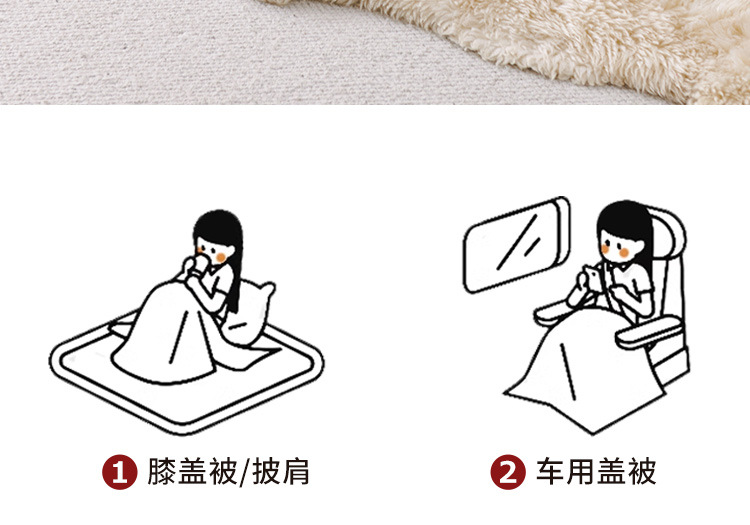 1 膝盖被/披肩

2 车用盖被