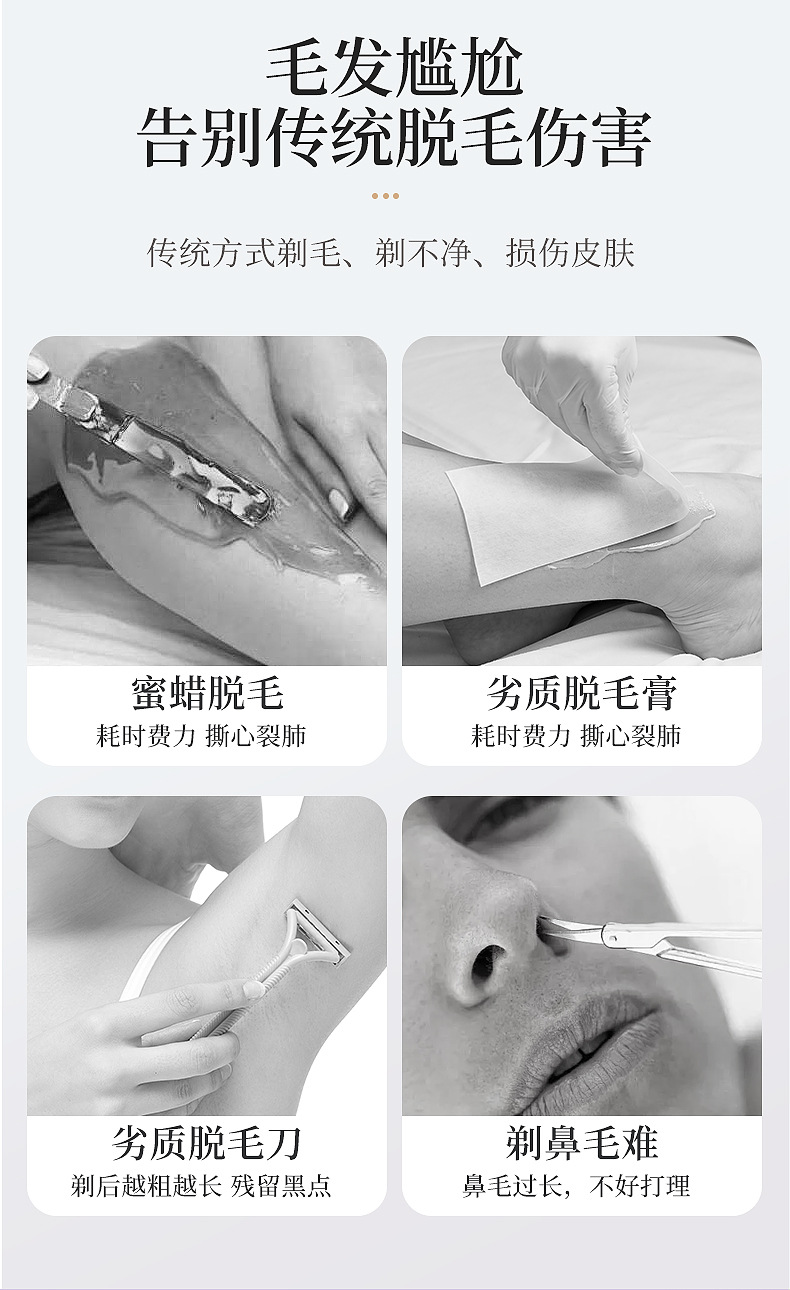 毛发尴尬
告别传统脱毛伤害

传统方式剃毛、剃不净、损伤皮肤

蜜蜡脱毛
耗时费力 撕心裂肺

劣质脱毛膏
耗时费力 撕心裂肺

劣质脱毛刀
剃后越粗越长 残留黑点

剃鼻毛难
鼻毛过长，不好打理