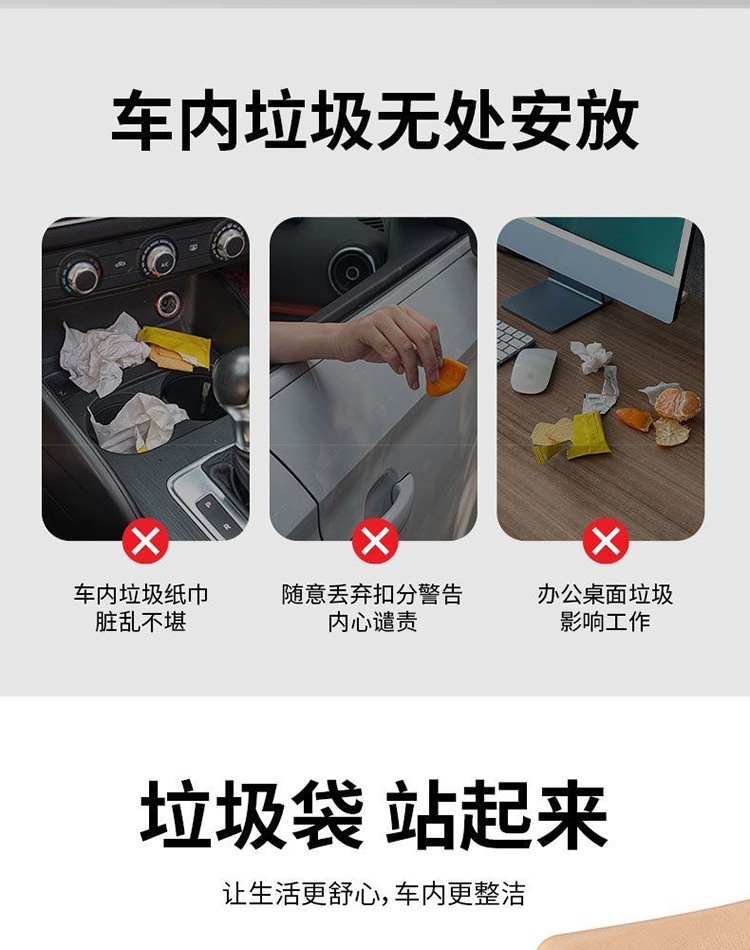 车内垃圾无处安放

车内垃圾纸巾
脏乱不堪

随意丢弃扣分警告
内心谴责

办公桌面垃圾
影响工作

垃圾袋 站起来

让生活更舒心，车内更整洁