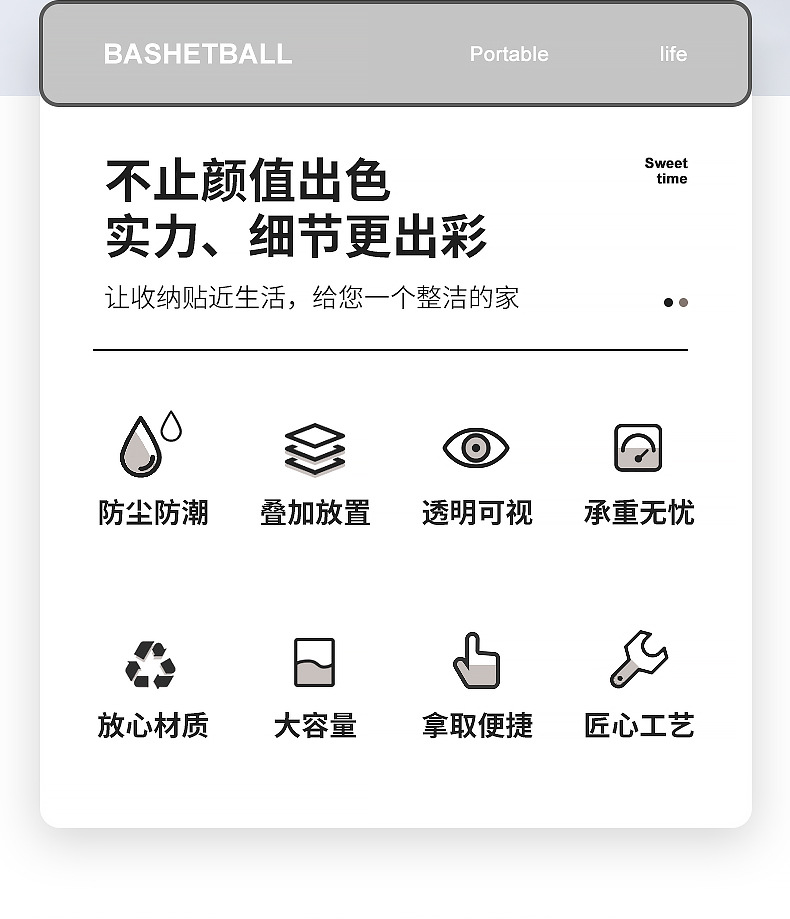 BASHETBALL Portable life

不止颜值出色
实力、细节更出彩

Sweet
time

让收纳贴近生活，给您一个整洁的家

防尘防潮
叠加放置
透明可视
承重无忧

放心材质
大容量
拿取便捷
匠心工艺