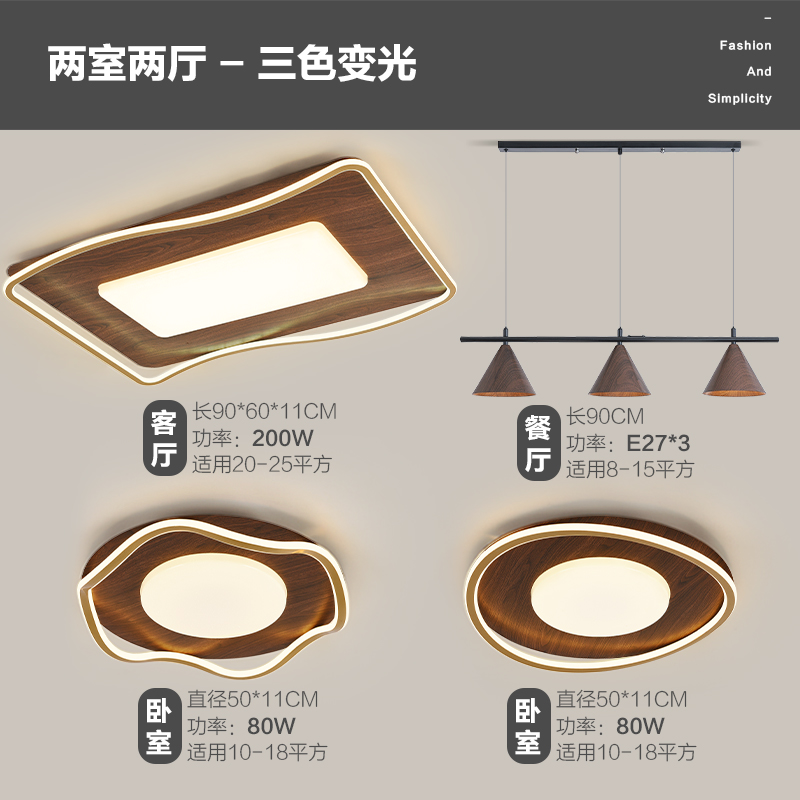 两室两厅 – 三色变光

–
Fashion
And
Simplicity

客厅
长90*60*11CM
功率：200W
适用20-25平方

餐厅
长90CM
功率：E27*3
适用8-15平方

卧室
直径50*11CM
功率：80W
适用10-18平方

卧室
直径50*11CM
功率：80W
适用10-18平方