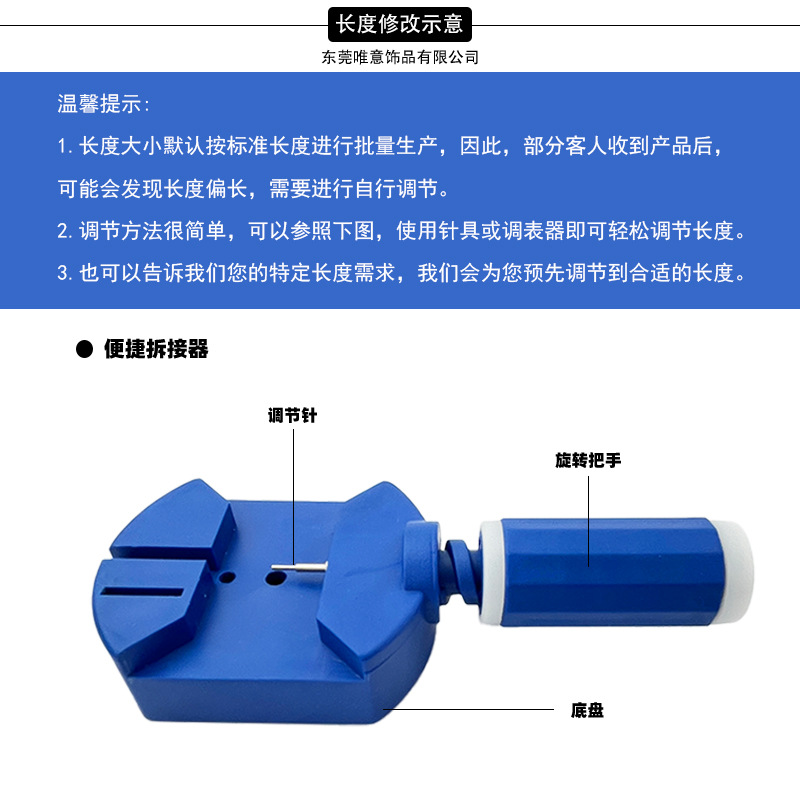 长度修改示意

东莞唯意饰品有限公司

温馨提示：

1. 长度大小默认按标准长度进行批量生产，因此，部分客人收到产品后，可能会发现长度偏长，需要进行自行调节。

2. 调节方法很简单，可以参照下图，使用针具或调表器即可轻松调节长度。

3. 也可以告诉我们您的特定长度需求，我们会为您预先调节到合适的长度。

● 便捷拆接器

调节针

旋转把手

底盘