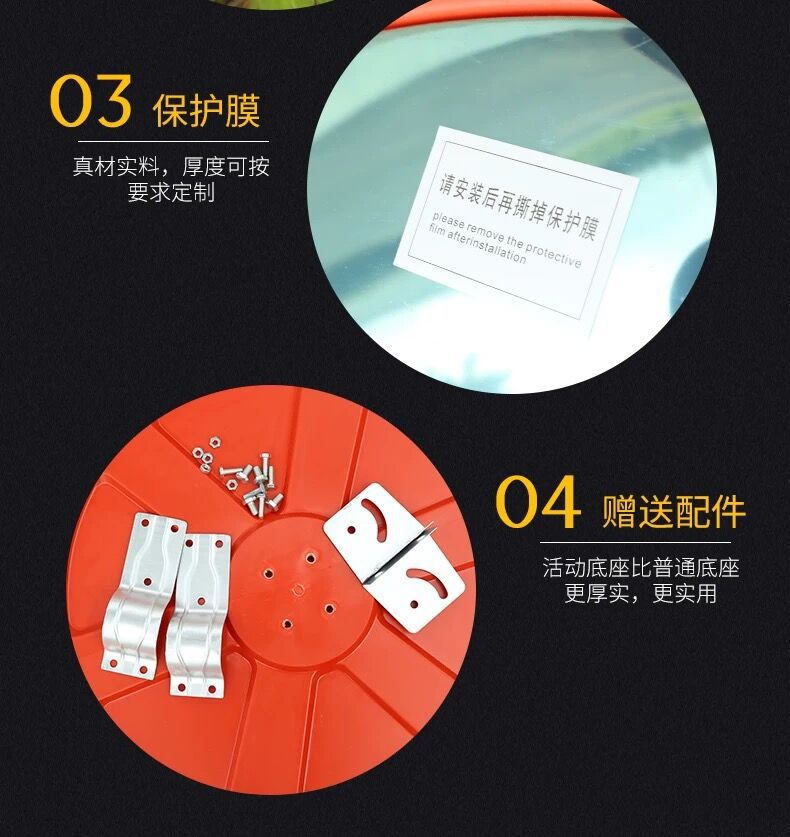 03 保护膜

真材实料，厚度可按要求定制

请安装后再撕掉保护膜

please remove the protective film afterinstallation

04 赠送配件

活动底座比普通底座更厚实，更实用