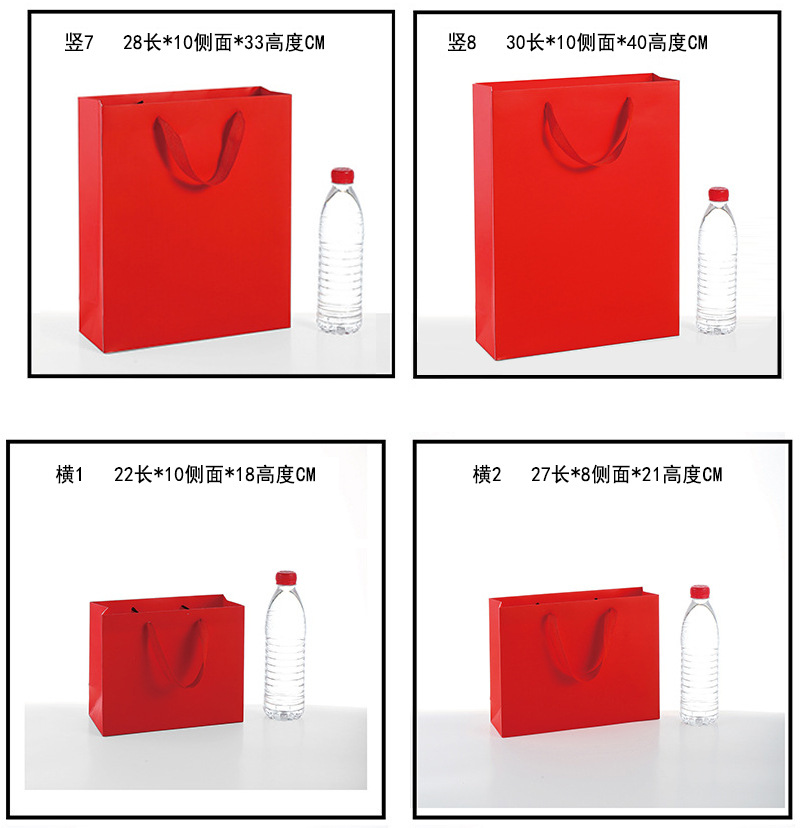 竖7　28长*10侧面*33高度CM

竖8　30长*10侧面*40高度CM

横1　22长*10侧面*18高度CM

横2　27长*8侧面*21高度CM