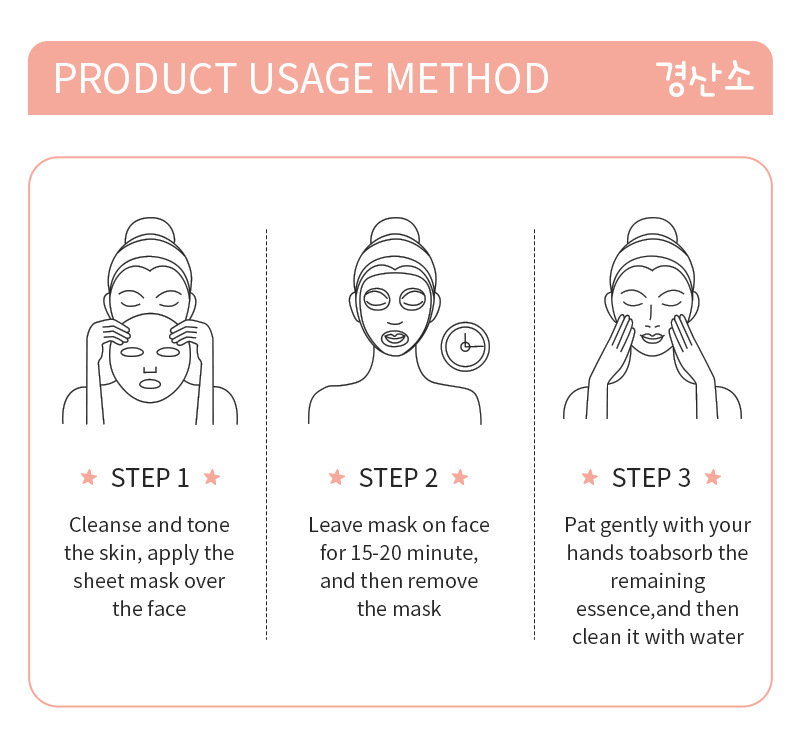 PRODUCT USAGE METHOD 경산소

★ STEP 1 ★

Cleanse and tone the skin, apply the sheet mask over the face

★ STEP 2 ★

Leave mask on face for 15-20 minute, and then remove the mask

★ STEP 3 ★

Pat gently with your hands toabsorb the remaining essence,and then clean it with water