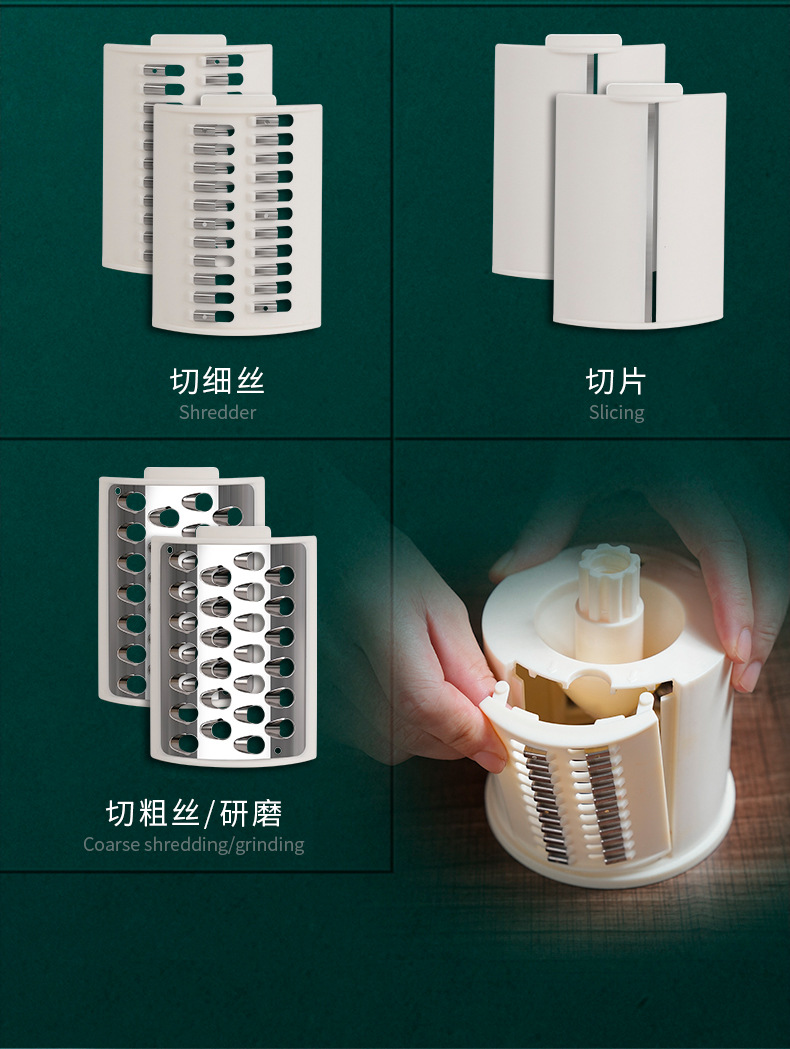 切细丝
Shredder

切片
Slicing

切粗丝/研磨
Coarse shredding/grinding