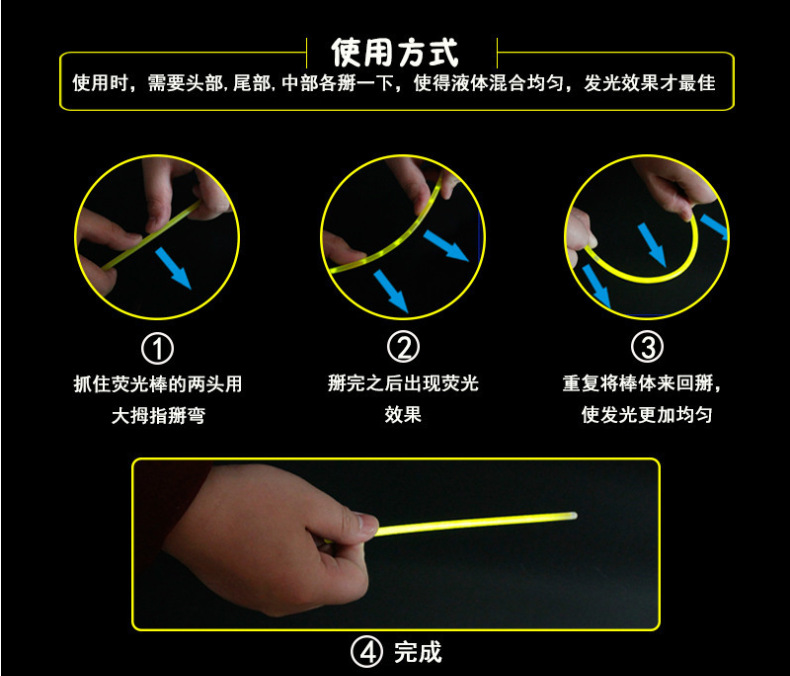 使用方式

使用时，需要头部, 尾部, 中部各掰一下，使得液体混合均匀，发光效果才最佳

①
抓住荧光棒的两头用大拇指掰弯

②
掰完之后出现荧光效果

③
重复将棒体来回掰，使发光更加均匀

④ 完成