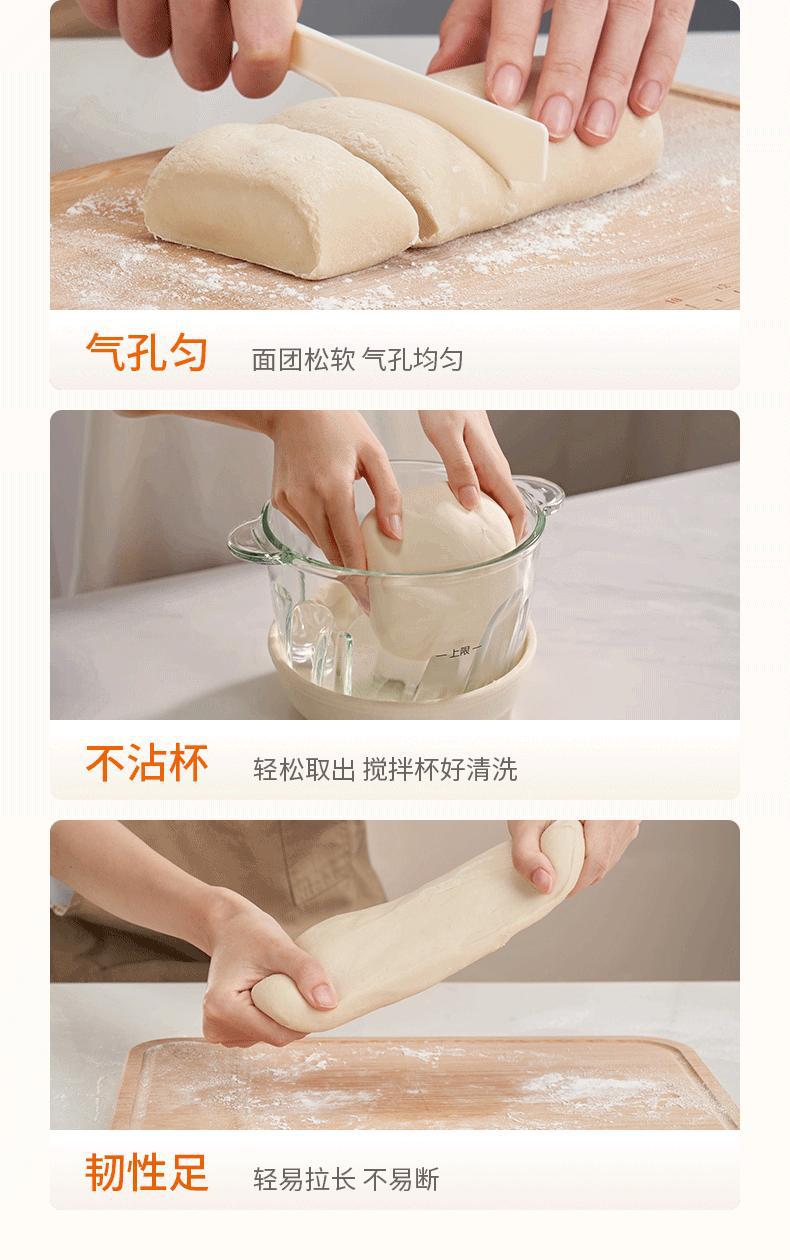 气孔匀 面团松软 气孔均匀

—上限—

不沾杯 轻松取出 搅拌杯好清洗

韧性足 轻易拉长 不易断