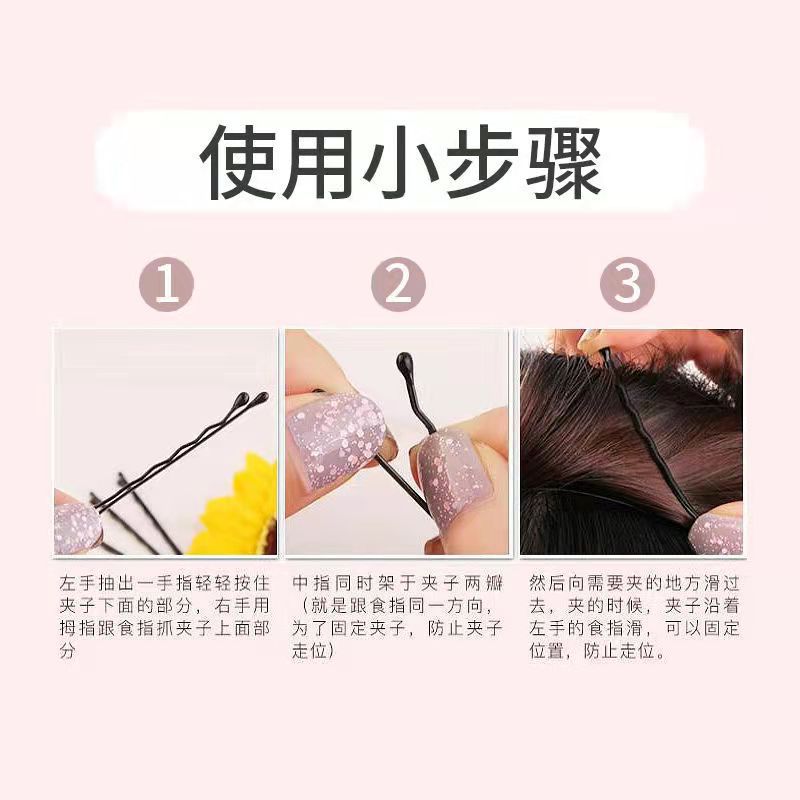 使用小步骤

1

左手抽出一手指轻轻按住夹子下面的部分，右手用拇指跟食指抓夹子上面部分

2

中指同时架于夹子两瓣（就是跟食指同一方向，为了固定夹子，防止夹子走位）

3

然后向需要夹的地方滑过去，夹的时候，夹子沿着左手的食指滑，可以固定位置，防止走位。