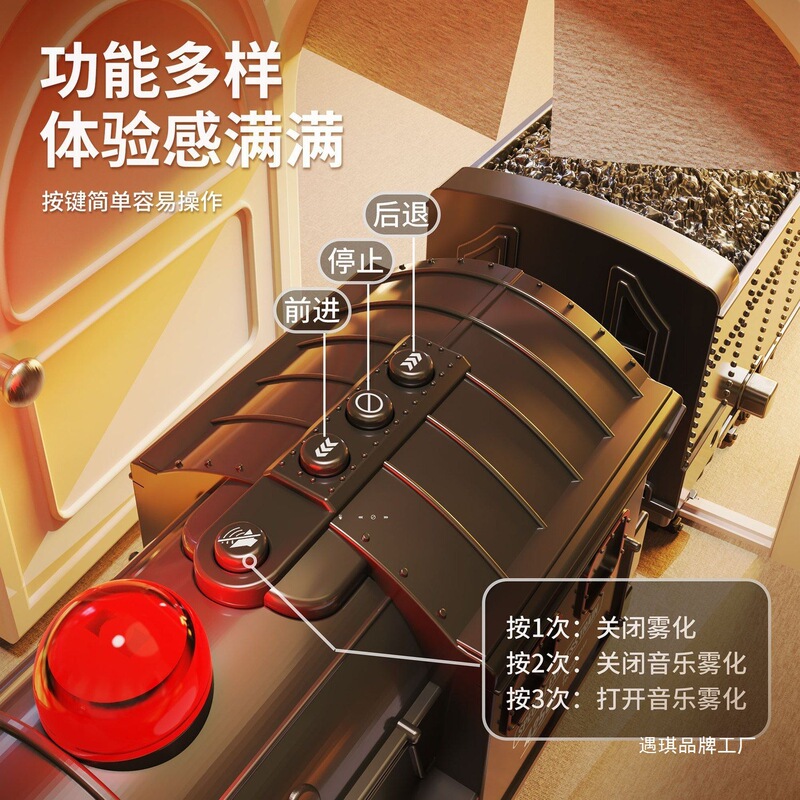 功能多样
体验感满满

按键简单容易操作

后退

停止

前进

按1次：关闭雾化
按2次：关闭音乐雾化
按3次：打开音乐雾化

遇琪品牌工厂