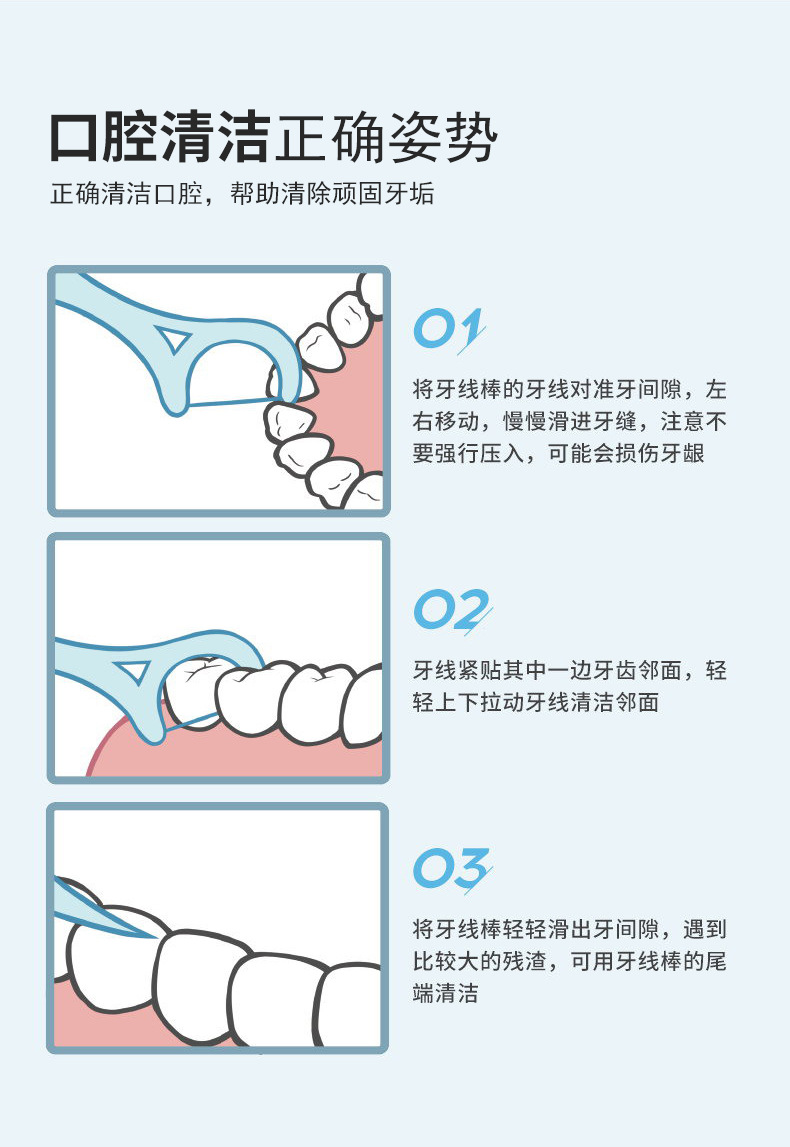 口腔清洁正确姿势

正确清洁口腔，帮助清除顽固牙垢

01

将牙线棒的牙线对准牙间隙，左右移动，慢慢滑进牙缝，注意不要强行压入，可能会损伤牙龈

02

牙线紧贴其中一边牙齿邻面，轻轻上下拉动牙线清洁邻面

03

将牙线棒轻轻滑出牙间隙，遇到比较大的残渣，可用牙线棒的尾端清洁