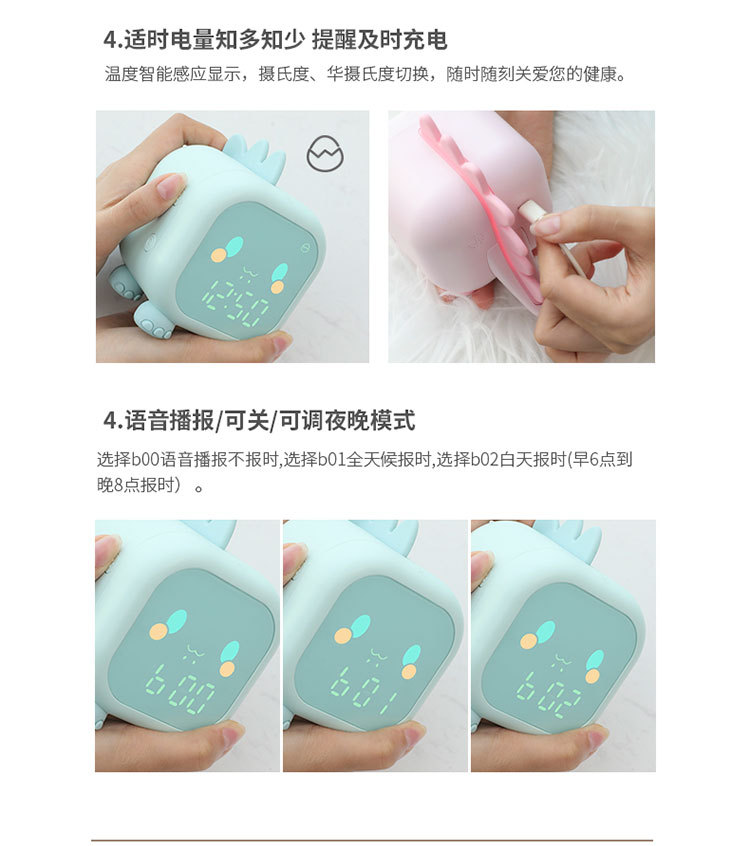 4.适时电量知多知少 提醒及时充电

温度智能感应显示，摄氏度、华摄氏度切换，随时随刻关爱您的健康。

12:50

4.语音播报/可关/可调夜晚模式

选择b00语音播报不报时,选择b01全天候报时,选择b02白天报时(早6点到晚8点报时）。

b00

b01

b02