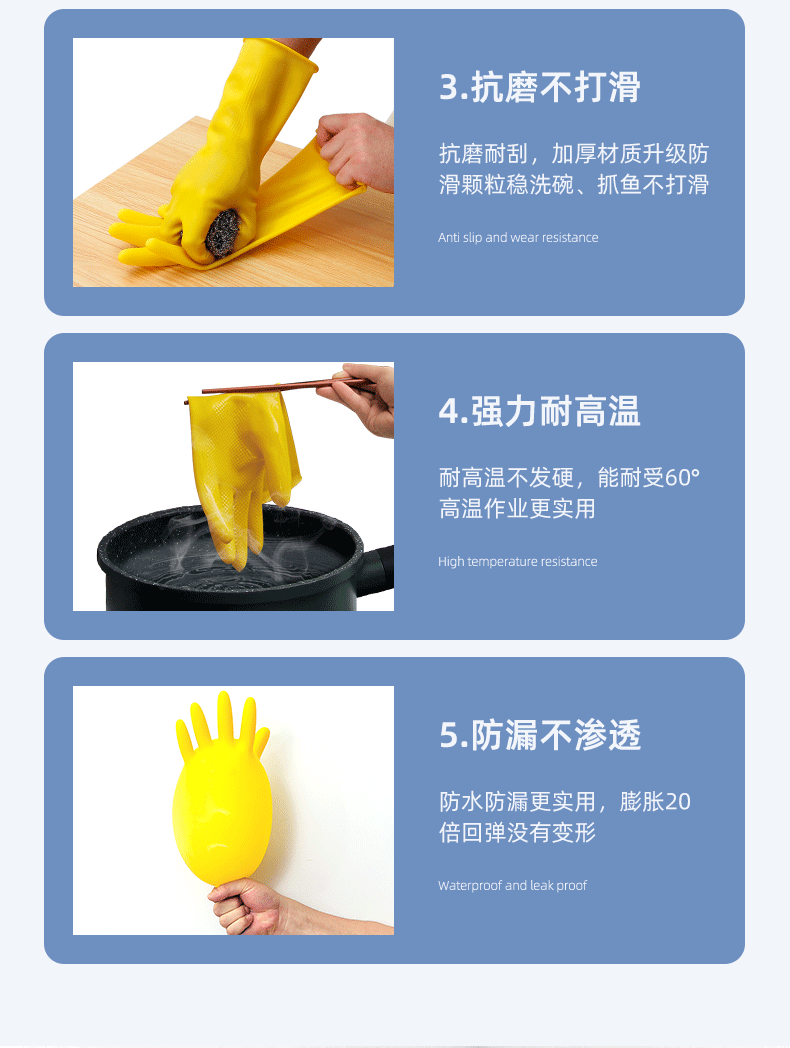 3.抗磨不打滑

抗磨耐刮，加厚材质升级防滑颗粒稳洗碗、抓鱼不打滑

Anti slip and wear resistance

4.强力耐高温

耐高温不发硬，能耐受60°高温作业更实用

High temperature resistance

5.防漏不渗透

防水防漏更实用，膨胀20倍回弹没有变形

Waterproof and leak proof