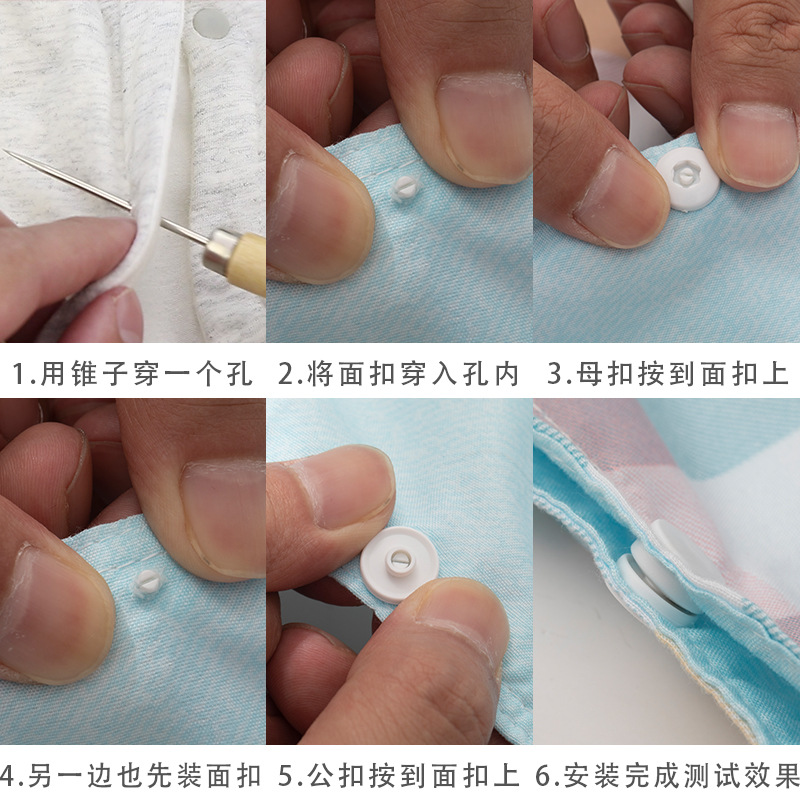 1.用锥子穿一个孔 2.将面扣穿入孔内 3.母扣按到面扣上

4.另一边也先装面扣 5.公扣按到面扣上 6.安装完成测试效果