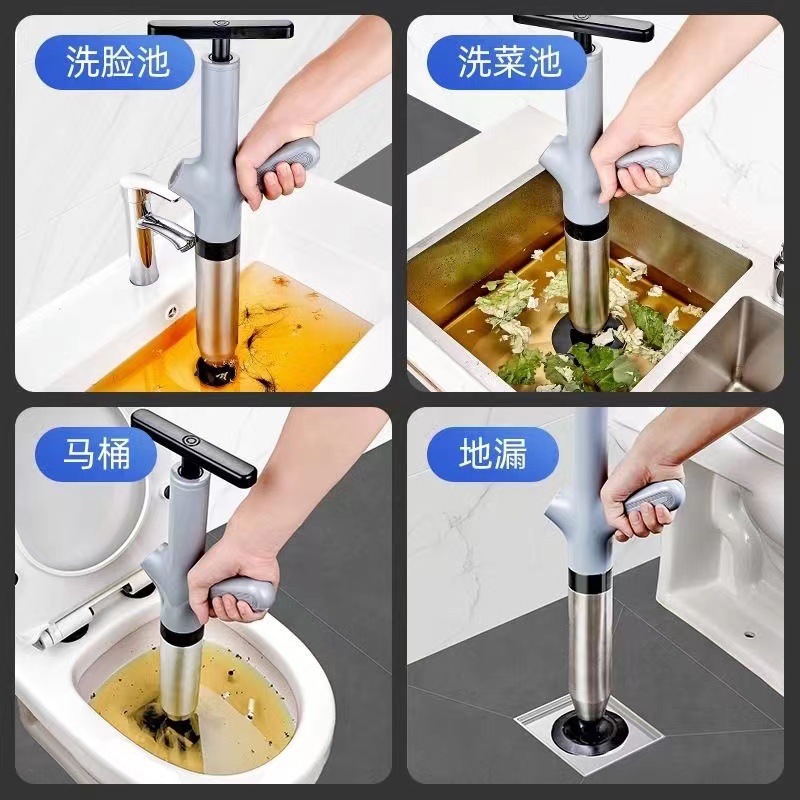 洗脸池

洗菜池

马桶

地漏