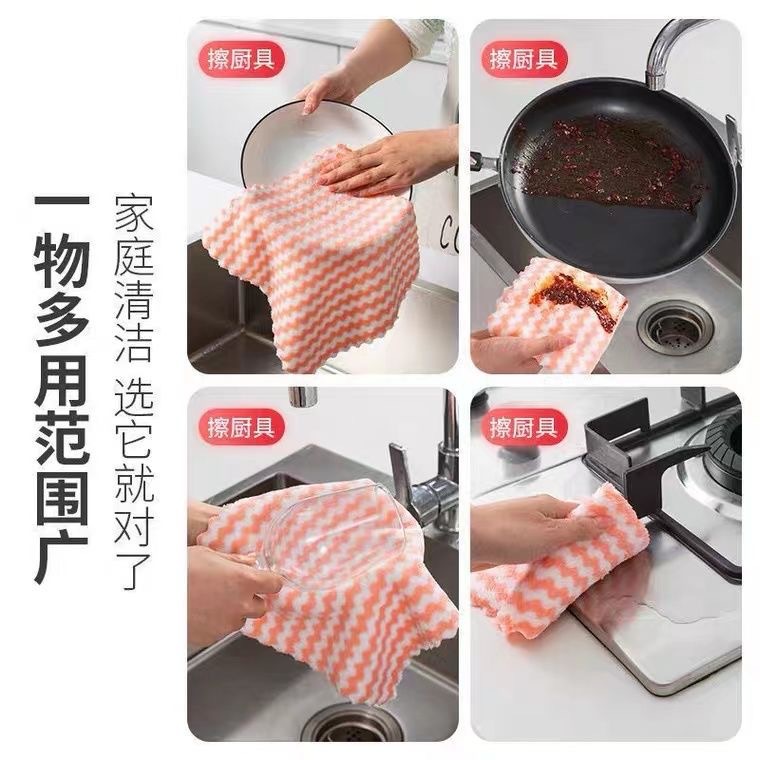 一物多用范围广

家庭清洁 选它就对了

擦厨具

擦厨具

擦厨具

擦厨具