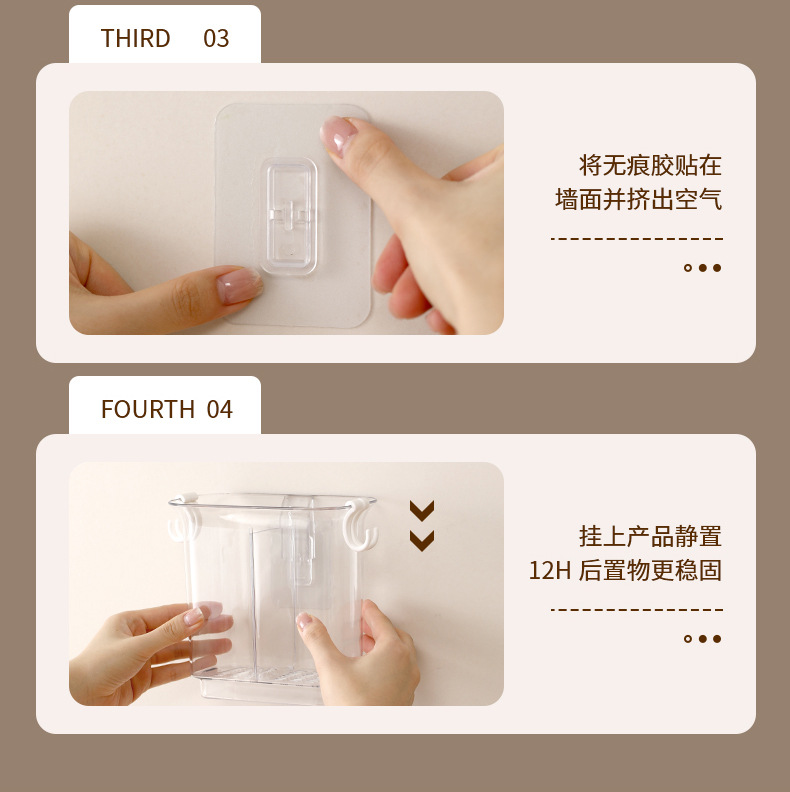 THIRD 03

将无痕胶贴在
墙面并挤出空气

FOURTH 04

挂上产品静置
12H 后置物更稳固