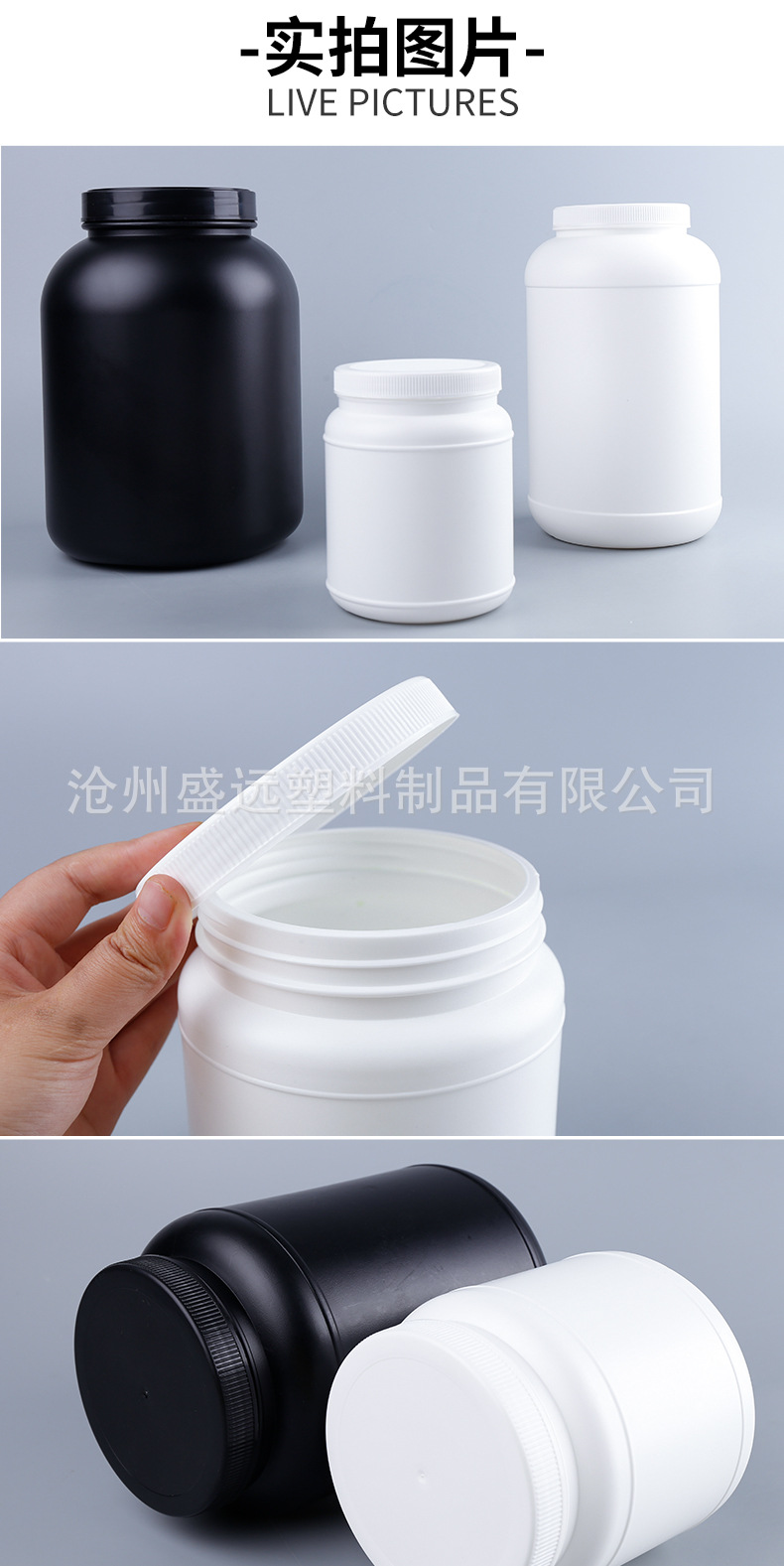 -实拍图片-
LIVE PICTURES

沧州盛远塑料制品有限公司