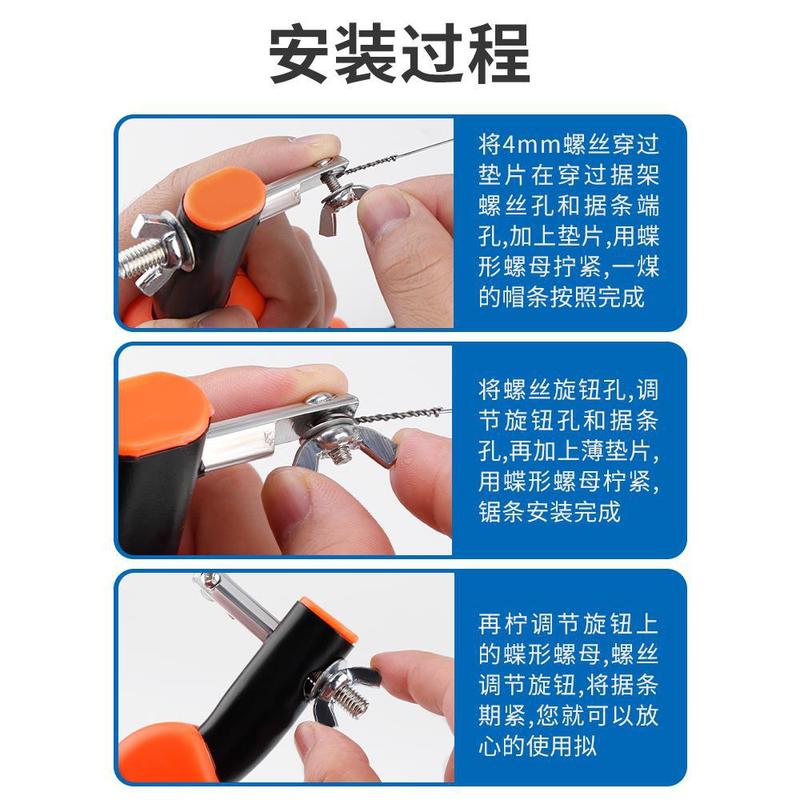 安装过程

将4mm螺丝穿过垫片在穿过据架螺丝孔和据条端孔,加上垫片,用蝶形螺母拧紧,一煤的帽条按照完成

将螺丝旋钮孔,调节旋钮孔和据条孔,再加上薄垫片,用蝶形螺母柠紧,锯条安装完成

再柠调节旋钮上的蝶形螺母,螺丝调节旋钮,将据条期紧,您就可以放心的使用拟