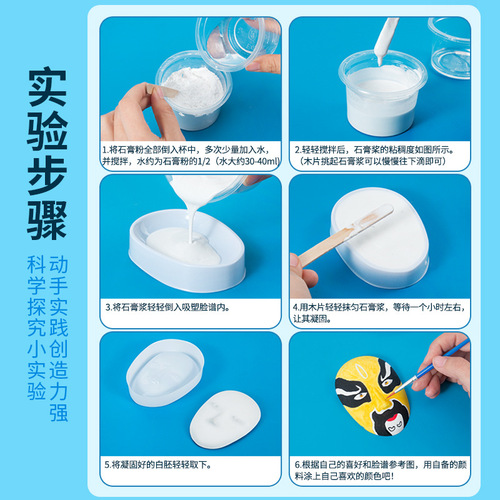 实验步骤

科学探究小实验

动手实践创造力强

1.将石膏粉全部倒入杯中，多次少量加入水，并搅拌，水约为石膏粉的1/2（水大约30-40ml）

2.轻轻搅拌后，石膏浆的粘稠度如图所示。（木片挑起石膏浆可以慢慢往下滴即可）

3.将石膏浆轻轻倒入吸塑脸谱内。

4.用木片轻轻抹匀石膏浆，等待一个小时左右，让其凝固。

5.将凝固好的白胚轻轻取下。

6.根据自己的喜好和脸谱参考图，用自备的颜料涂上自己喜欢的颜色吧！